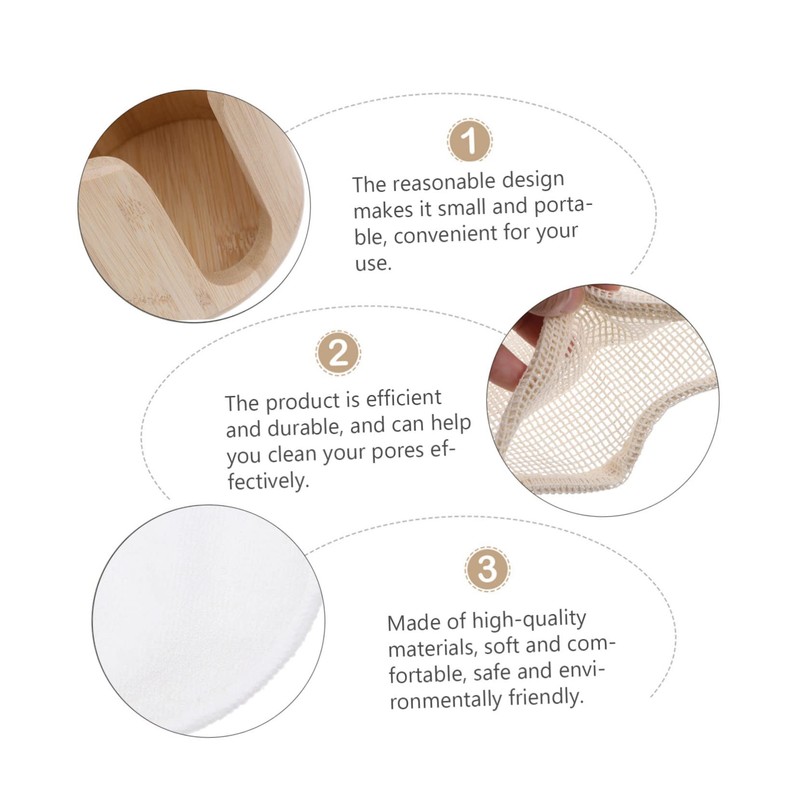 1

The reasonable design makes it small and portable, convenient for your use.

2

The product is efficient and durable, and can help you clean your pores effectively.

3

Made of high-quality materials, soft and comfortable, safe and environmentally friendly.