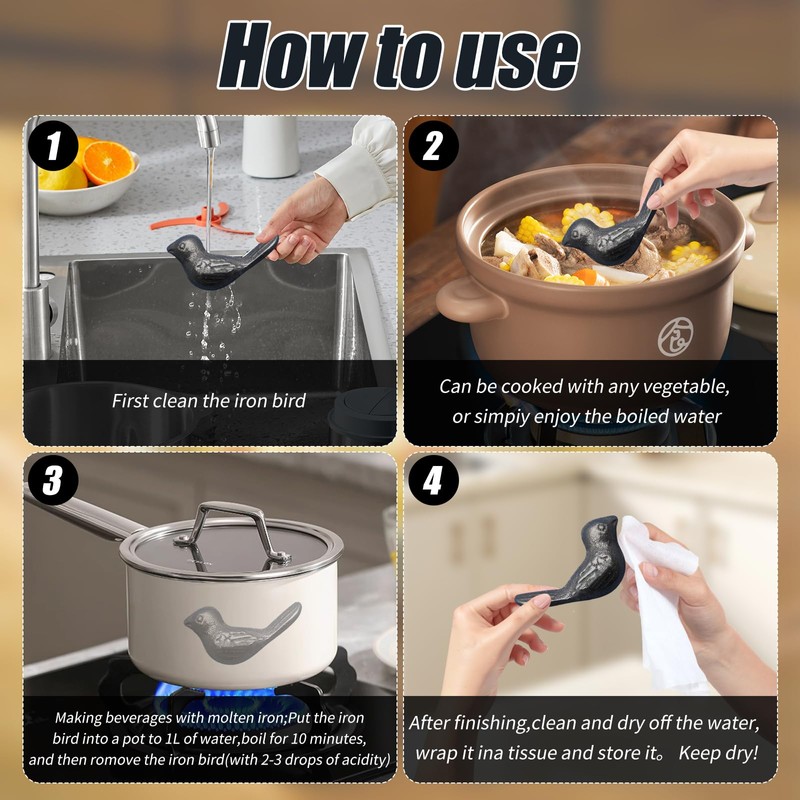 How to use

1

First clean the iron bird

2

Can be cooked with any vegetable, or simpiy enjoy the boiled water

3

Making beverages with molten iron;Put the iron bird into a pot to 1L of water,boil for 10 minutes, and then romove the iron bird(with 2-3 drops of acidity)

4

After finishing,clean and dry off the water, wrap it ina tissue and store it。 Keep dry!