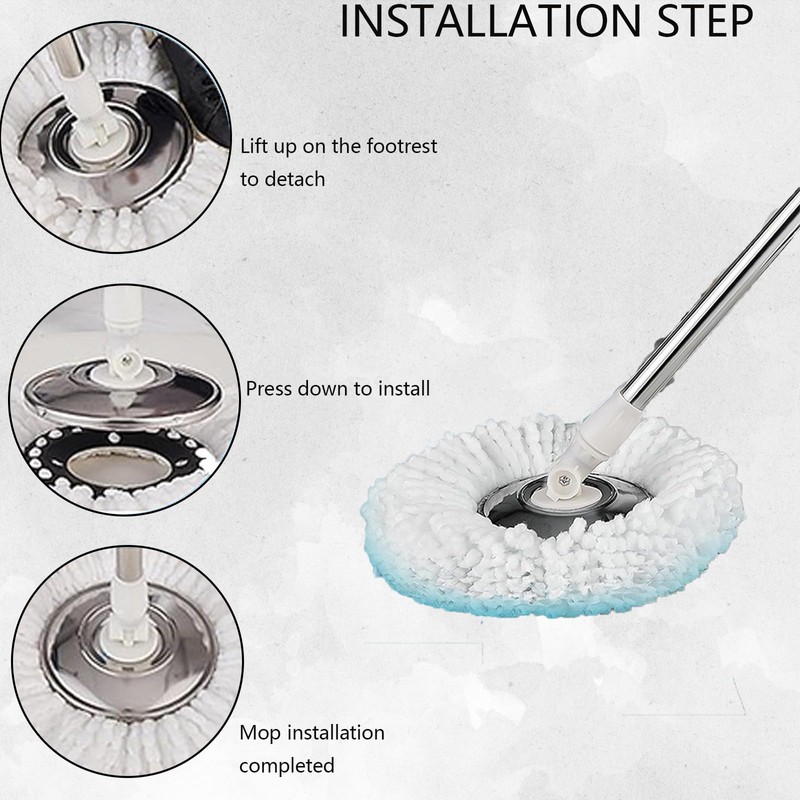 INSTALLATION STEP

Lift up on the footrest to detach

Press down to install

Mop installation completed