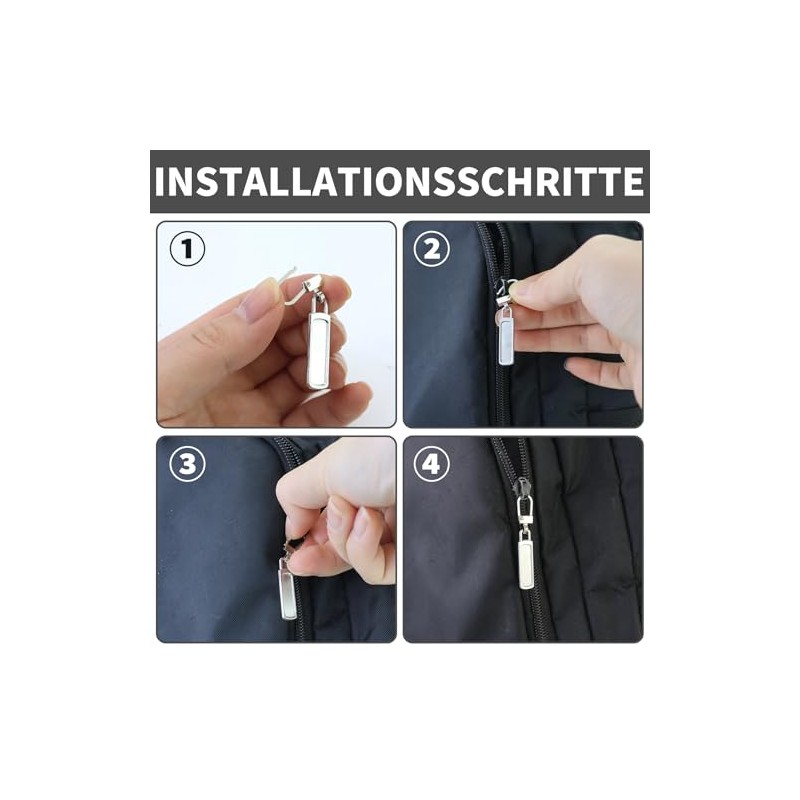 INSTALLATIONSSCHRITTE

1

2

3

4