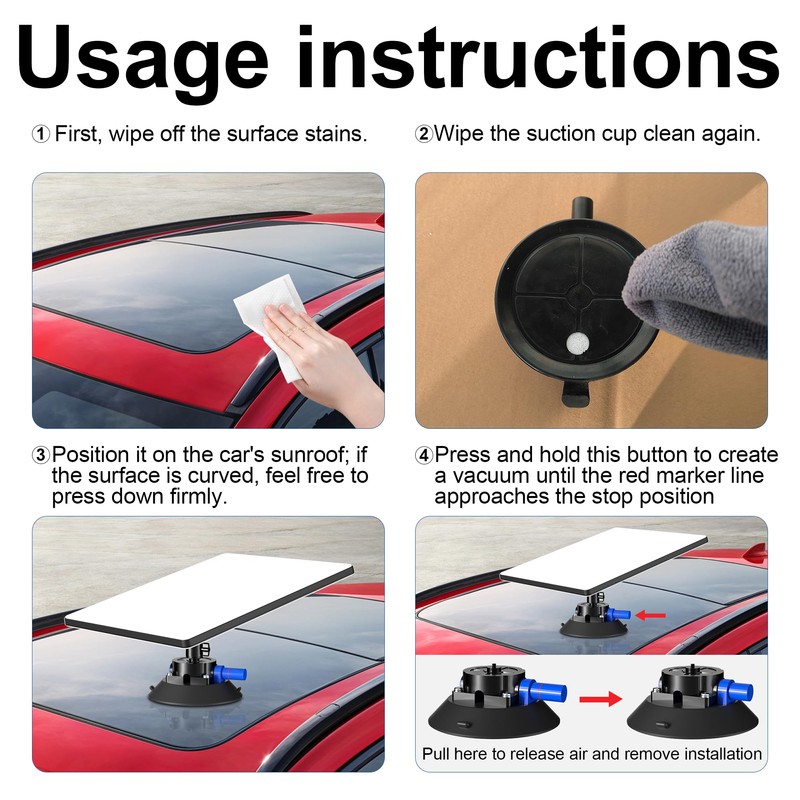 Usage instructions

① First, wipe off the surface stains.

②Wipe the suction cup clean again.

③Position it on the car's sunroof; if the surface is curved, feel free to press down firmly.

④Press and hold this button to create a vacuum until the red marker line approaches the stop position

Pull here to release air and remove installation