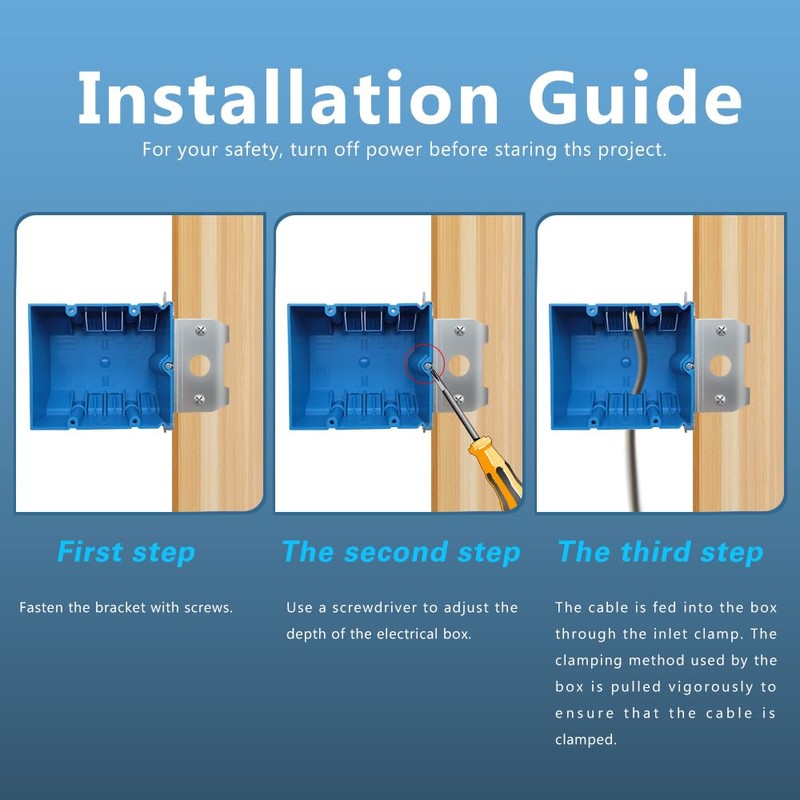 Installation Guide
For your safety, turn off power before staring ths project.

First step

Fasten the bracket with screws.

The second step

Use a screwdriver to adjust the depth of the electrical box.

The third step

The cable is fed into the box through the inlet clamp. The clamping method used by the box is pulled vigorously to ensure that the cable is clamped.