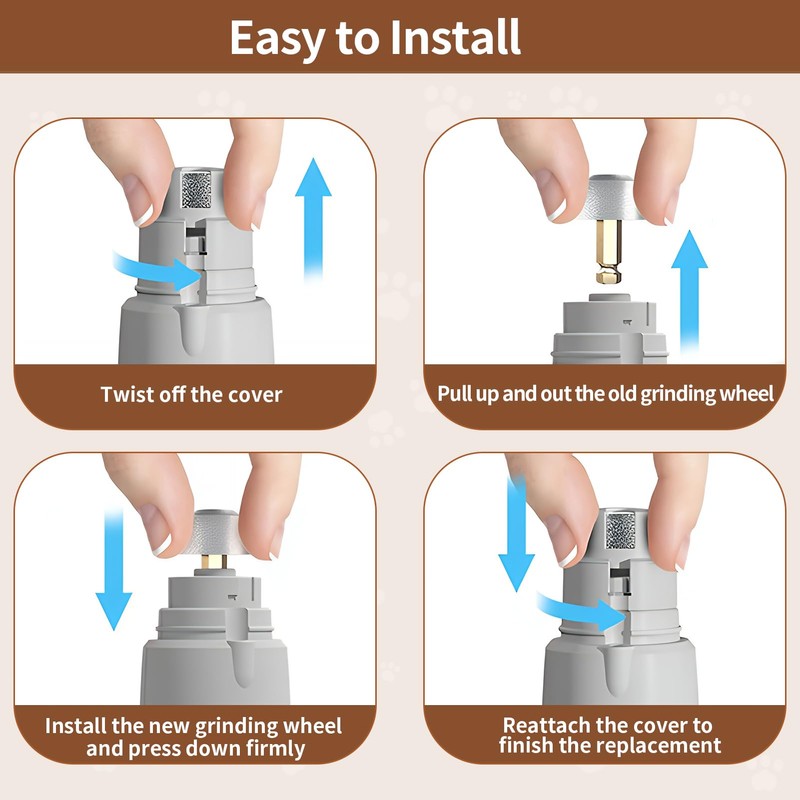 Easy to Install

Twist off the cover

Pull up and out the old grinding wheel

Install the new grinding wheel and press down firmly

Reattach the cover to finish the replacement