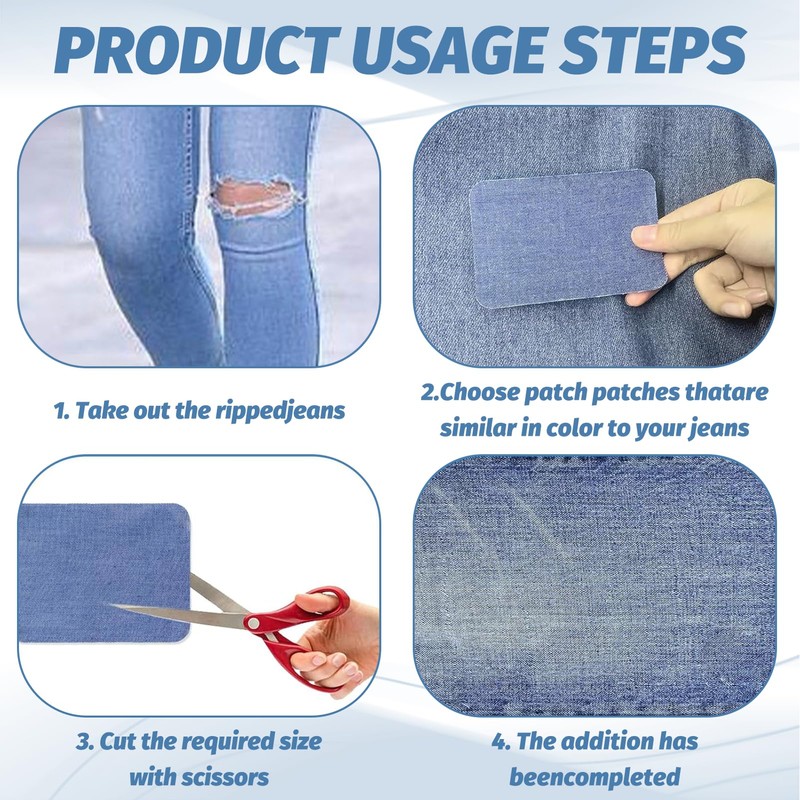 PRODUCT USAGE STEPS

1. Take out the rippedjeans

2.Choose patch patches thatare similar in color to your jeans

3. Cut the required size with scissors

4. The addition has beencompleted