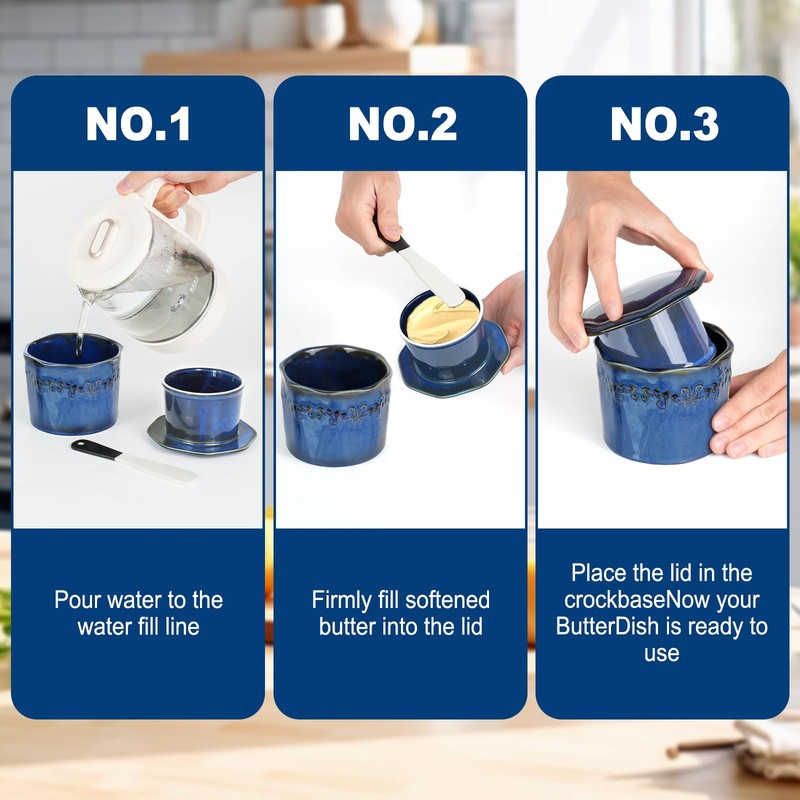 NO.1

Pour water to the water fill line

NO.2

Firmly fill softened butter into the lid

NO.3

Place the lid in the crockbaseNow your ButterDish is ready to use