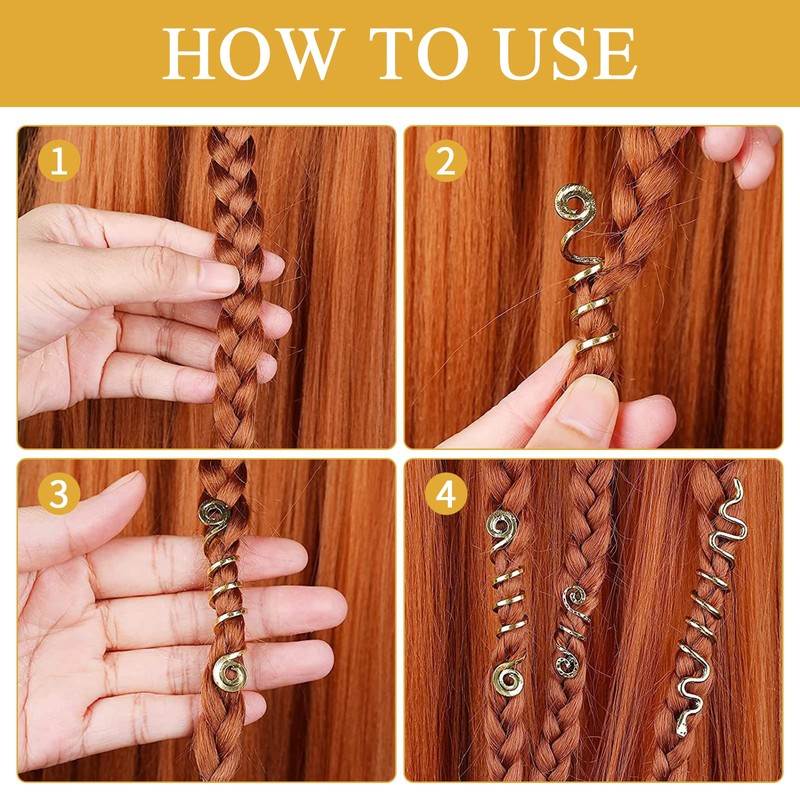 HOW TO USE

1

2

3

4