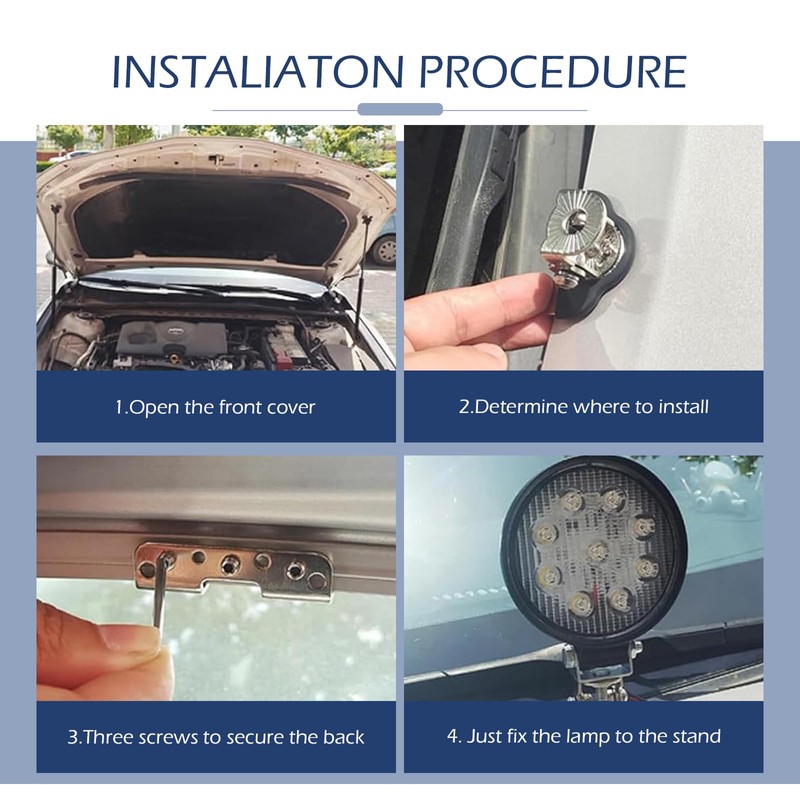 INSTALIATON PROCEDURE

1.Open the front cover

2.Determine where to install

3.Three screws to secure the back

4. Just fix the lamp to the stand