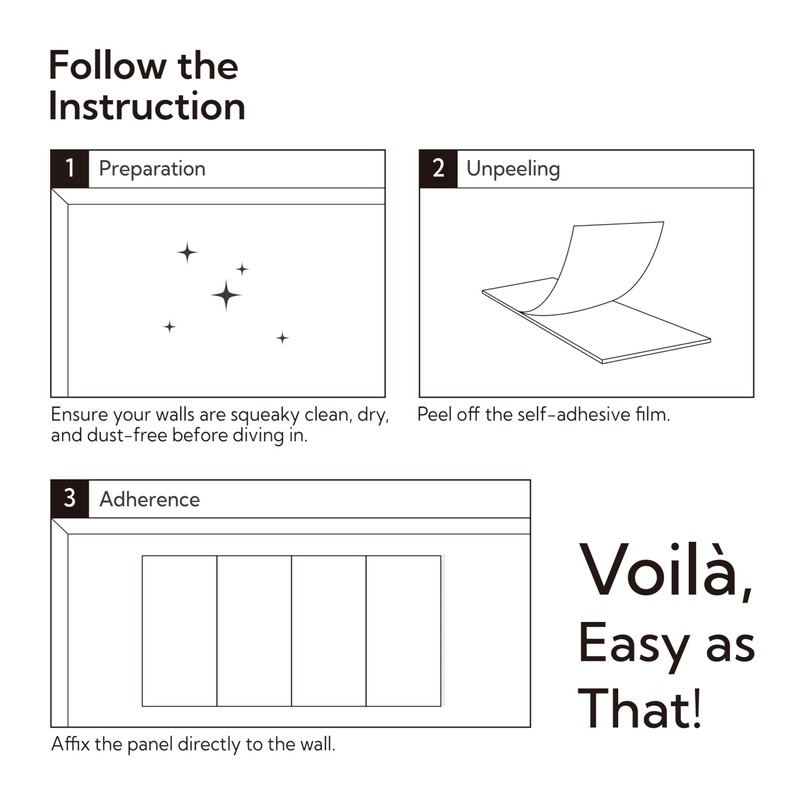 Follow the Instruction

1 Preparation

Ensure your walls are squeaky clean, dry, and dust-free before diving in.

2 Unpeeling

Peel off the self-adhesive film.

3 Adherence

Affix the panel directly to the wall.

Voilà, Easy as That!