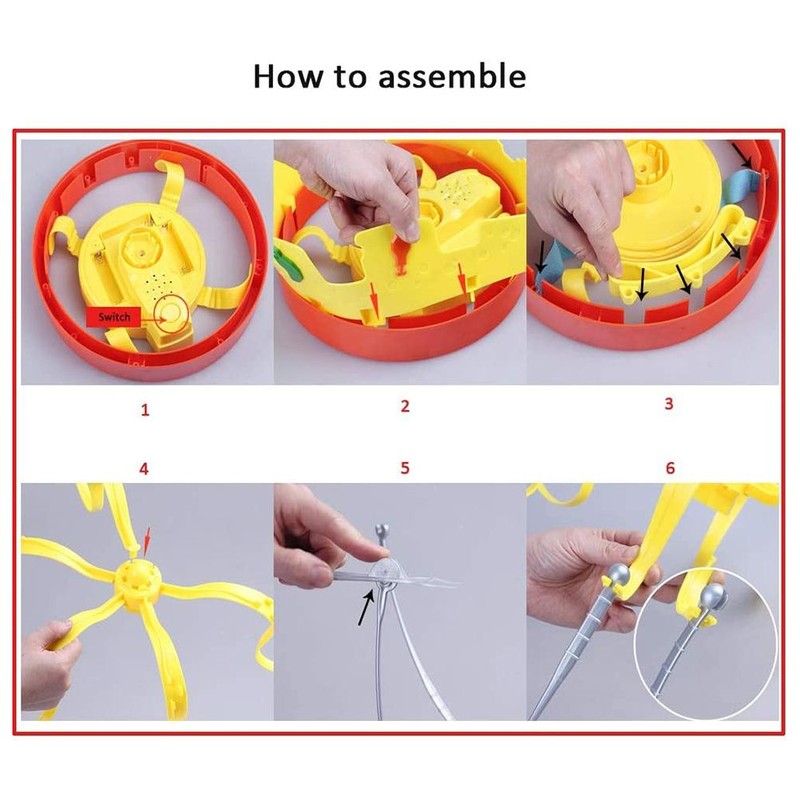 How to assemble

Switch

1

2

3

4

5

6