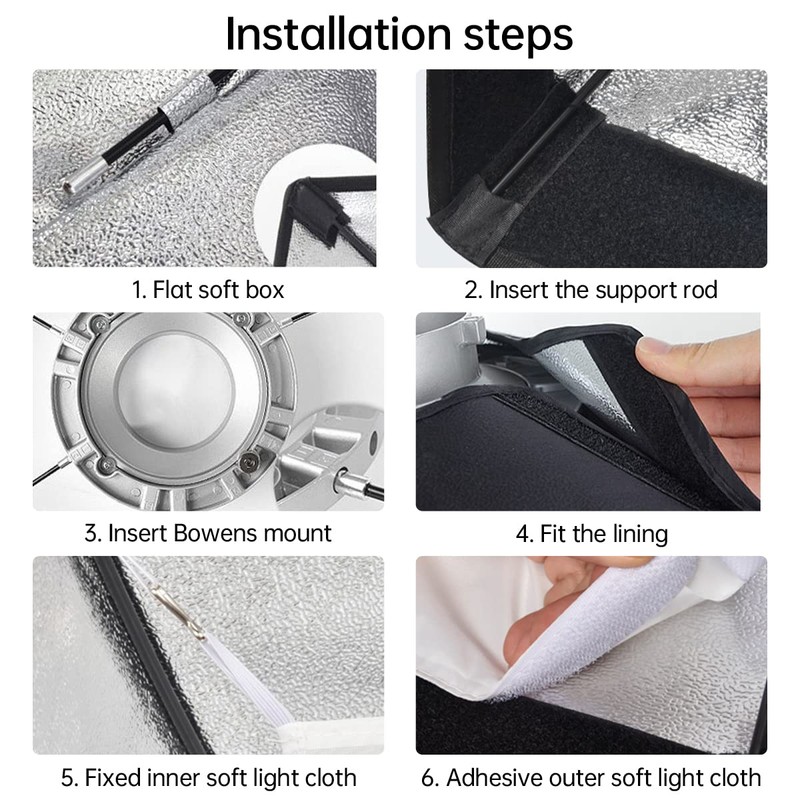 Installation steps

1. Flat soft box

2. Insert the support rod

3. Insert Bowens mount

4. Fit the lining

5. Fixed inner soft light cloth

6. Adhesive outer soft light cloth