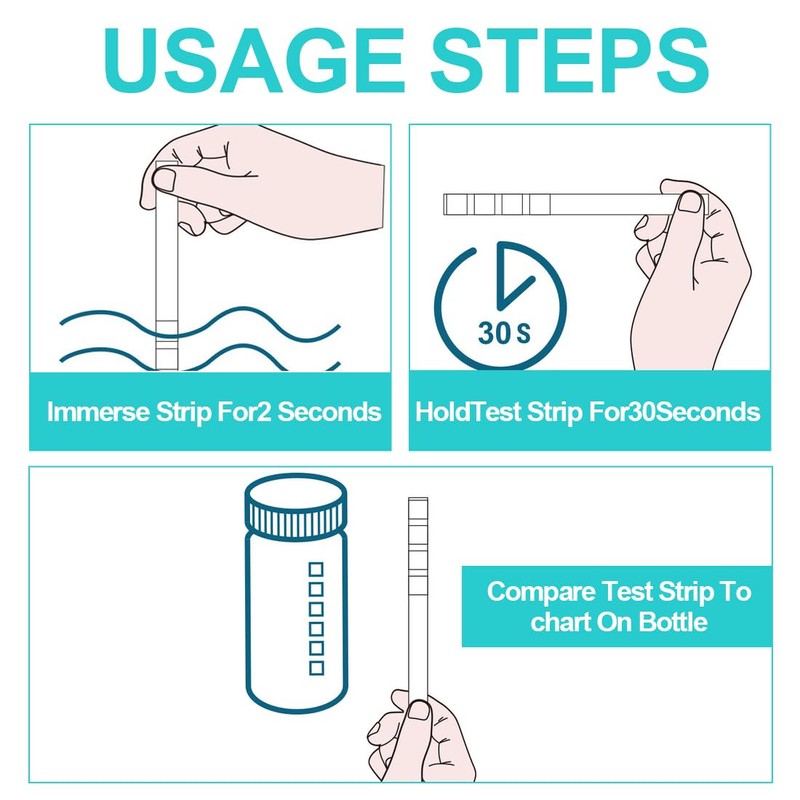 USAGE STEPS

Immerse Strip For2 Seconds

30 S

HoldTest Strip For30Seconds

Compare Test Strip To chart On Bottle