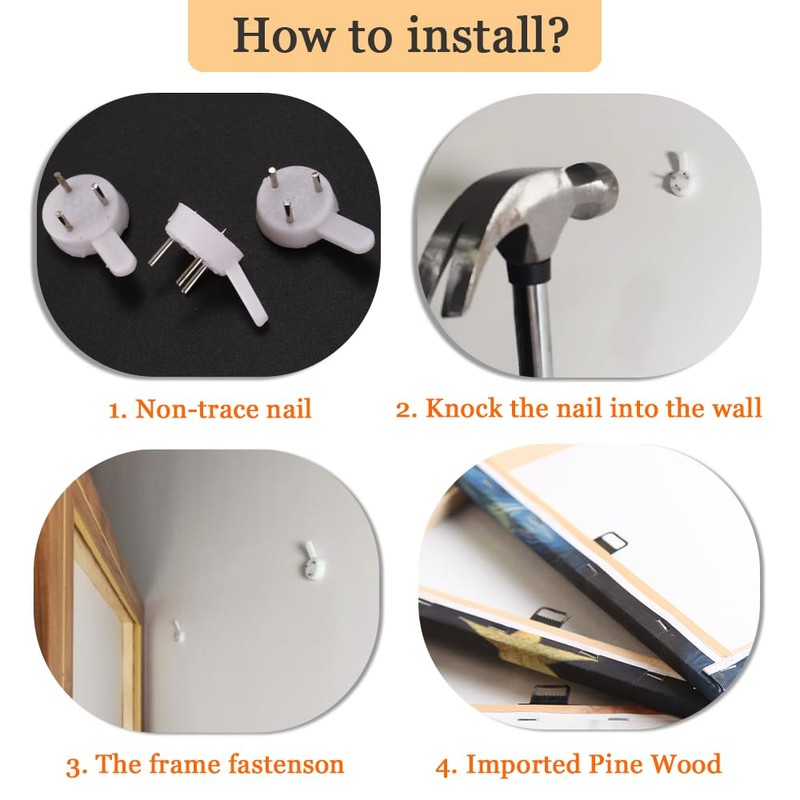 How to install?

1. Non-trace nail

2. Knock the nail into the wall

3. The frame fastenson

4. Imported Pine Wood