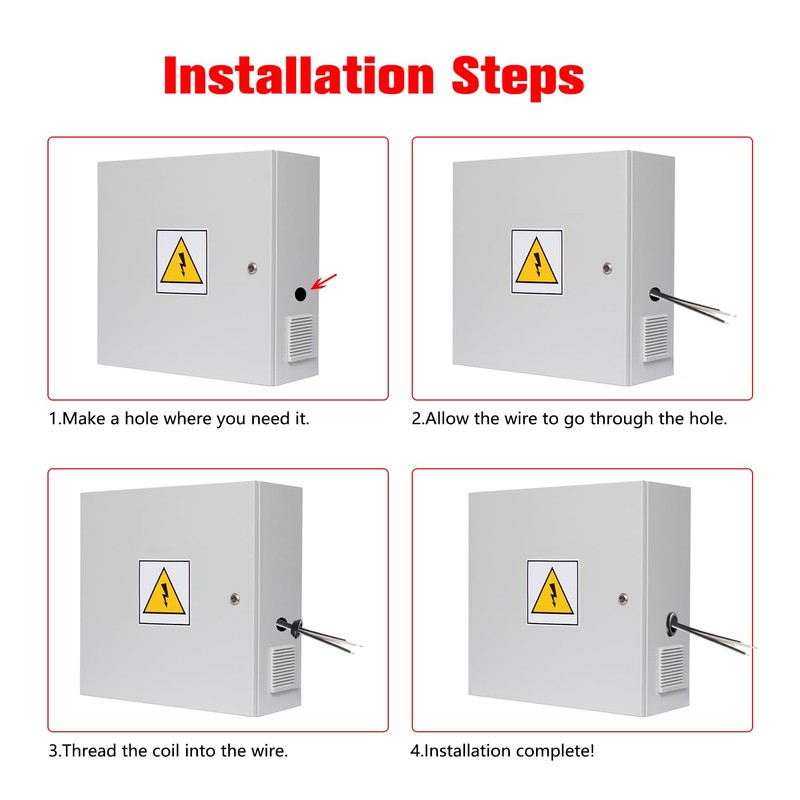 Installation Steps

1.Make a hole where you need it.

2.Allow the wire to go through the hole.

3.Thread the coil into the wire.

4.Installation complete!