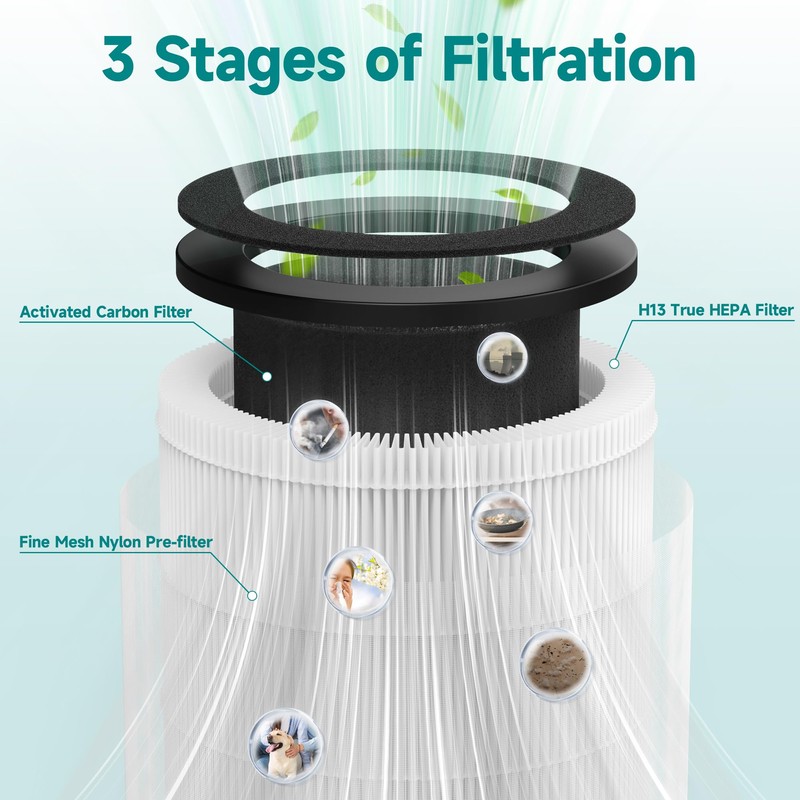 3 Stages of Filtration

Activated Carbon Filter

H13 True HEPA Filter

Fine Mesh Nylon Pre-filter