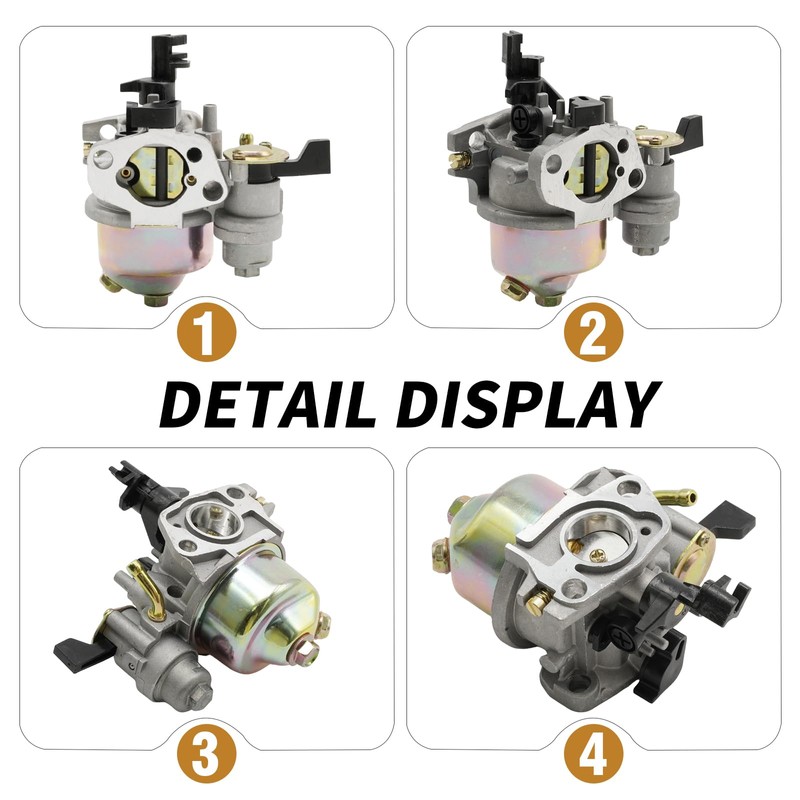 1

2

DETAIL DISPLAY

3

4