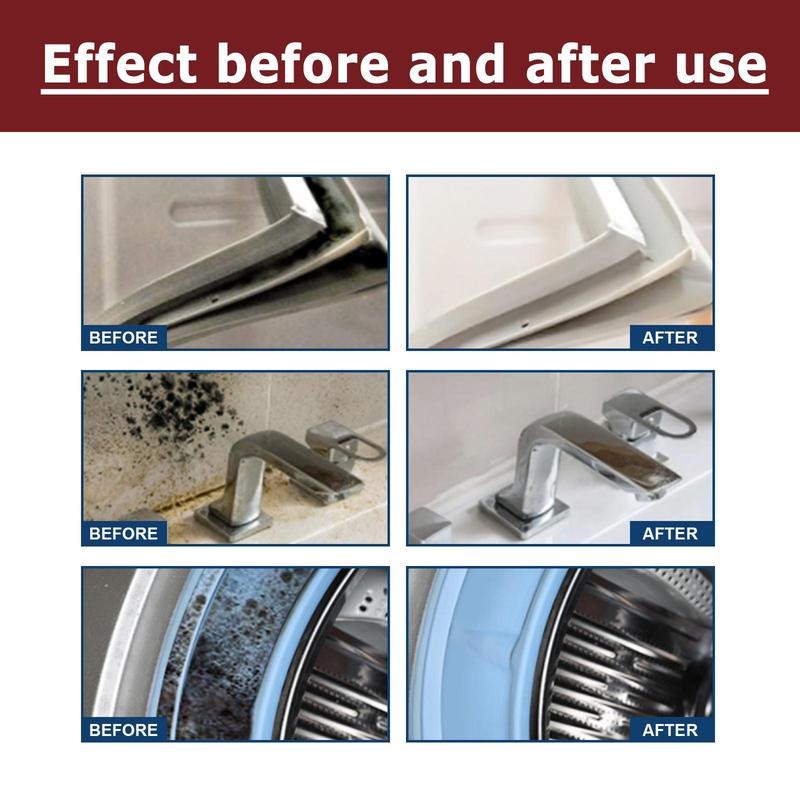 Effect before and after use

BEFORE

AFTER

BEFORE

AFTER

BEFORE

AFTER