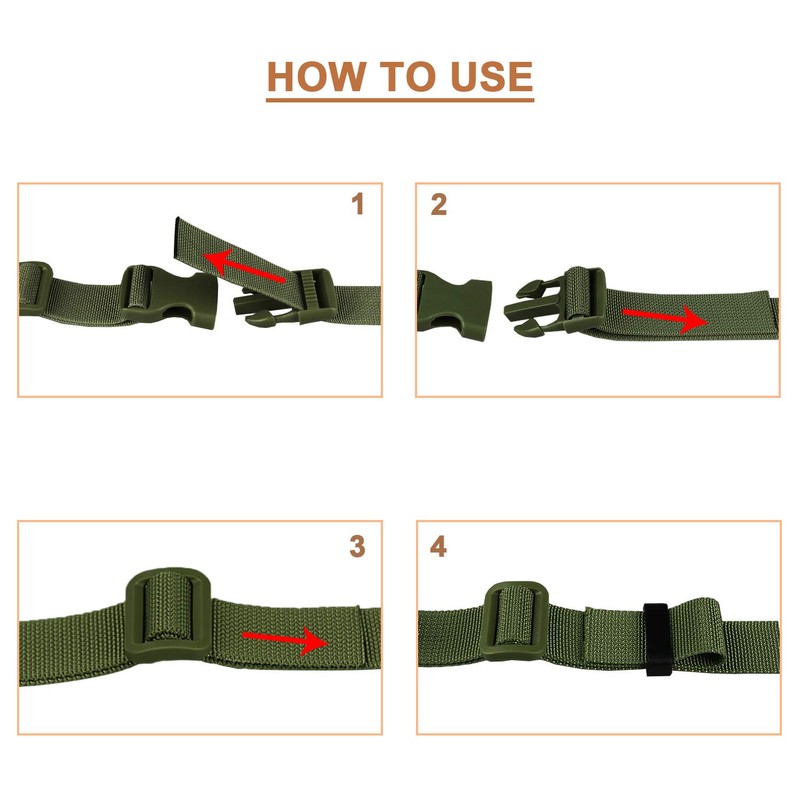 HOW TO USE

1

2

3

4