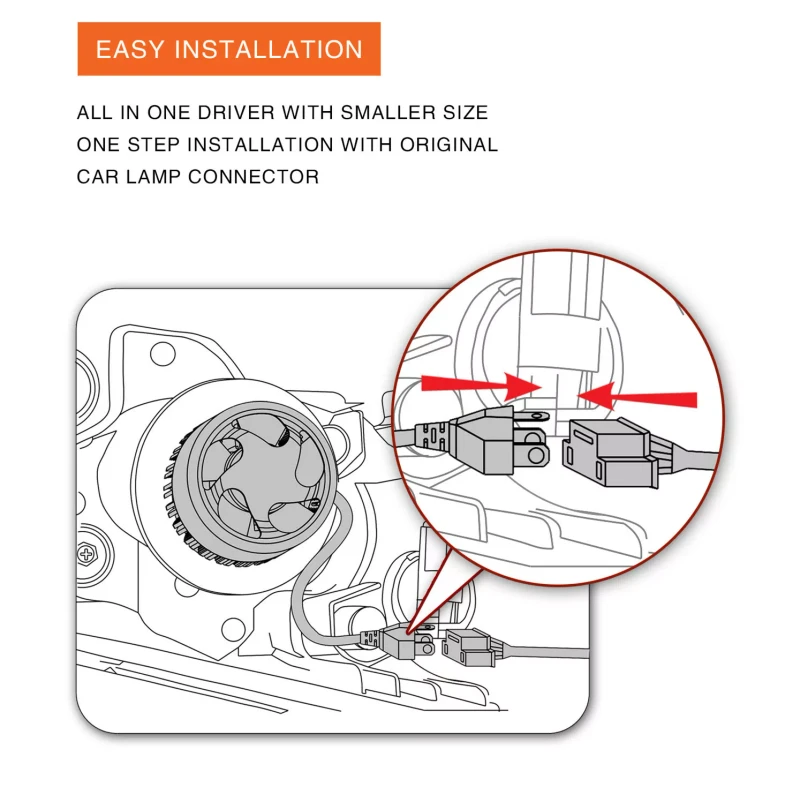 EASY INSTALLATION

ALL IN ONE DRIVER WITH SMALLER SIZE
ONE STEP INSTALLATION WITH ORIGINAL CAR LAMP CONNECTOR