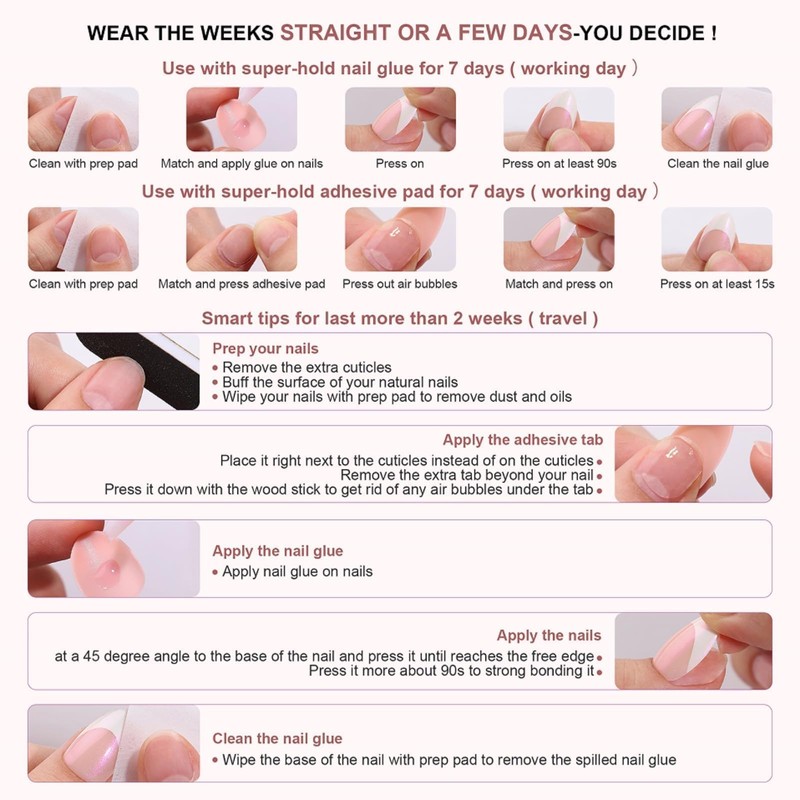 WEAR THE WEEKS STRAIGHT OR A FEW DAYS-YOU DECIDE !

Use with super-hold nail glue for 7 days ( working day )

Clean with prep pad

Match and apply glue on nails

Press on

Press on at least 90s

Clean the nail glue

Use with super-hold adhesive pad for 7 days ( working day )

Clean with prep pad

Match and press adhesive pad

Press out air bubbles

Match and press on

Press on at least 15s

Smart tips for last more than 2 weeks ( travel )

Prep your nails
• Remove the extra cuticles
• Buff the surface of your natural nails
• Wipe your nails with prep pad to remove dust and oils

Apply the adhesive tab
Place it right next to the cuticles instead of on the cuticles •
Remove the extra tab beyond your nail •
Press it down with the wood stick to get rid of any air bubbles under the tab •

Apply the nail glue
• Apply nail glue on nails

Apply the nails
at a 45 degree angle to the base of the nail and press it until reaches the free edge •
Press it more about 90s to strong bonding it •

Clean the nail glue
• Wipe the base of the nail with prep pad to remove the spilled nail glue