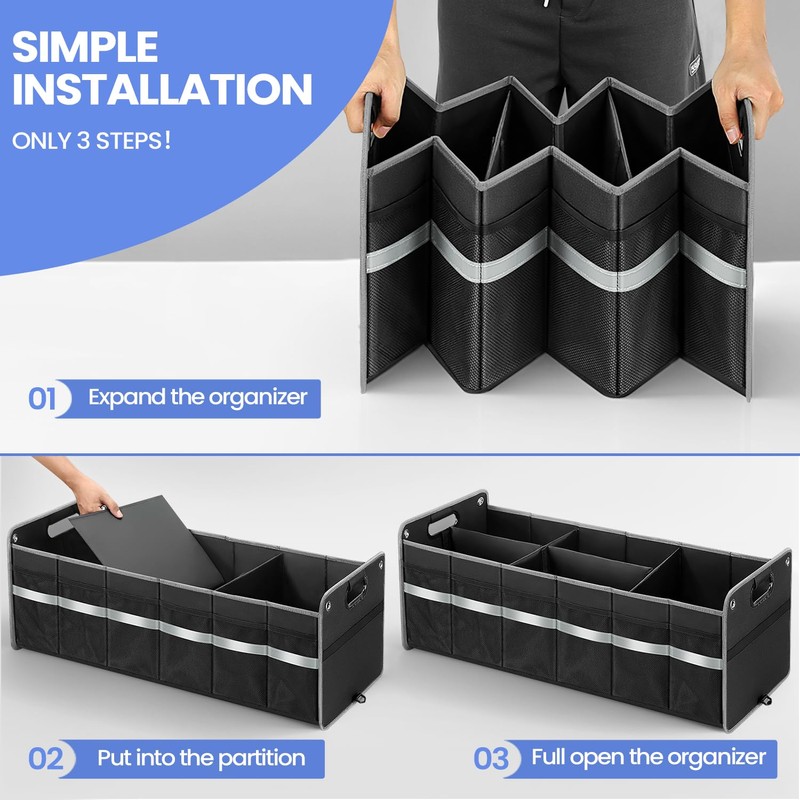 SIMPLE INSTALLATION

ONLY 3 STEPS!

01 Expand the organizer

02 Put into the partition

03 Full open the organizer