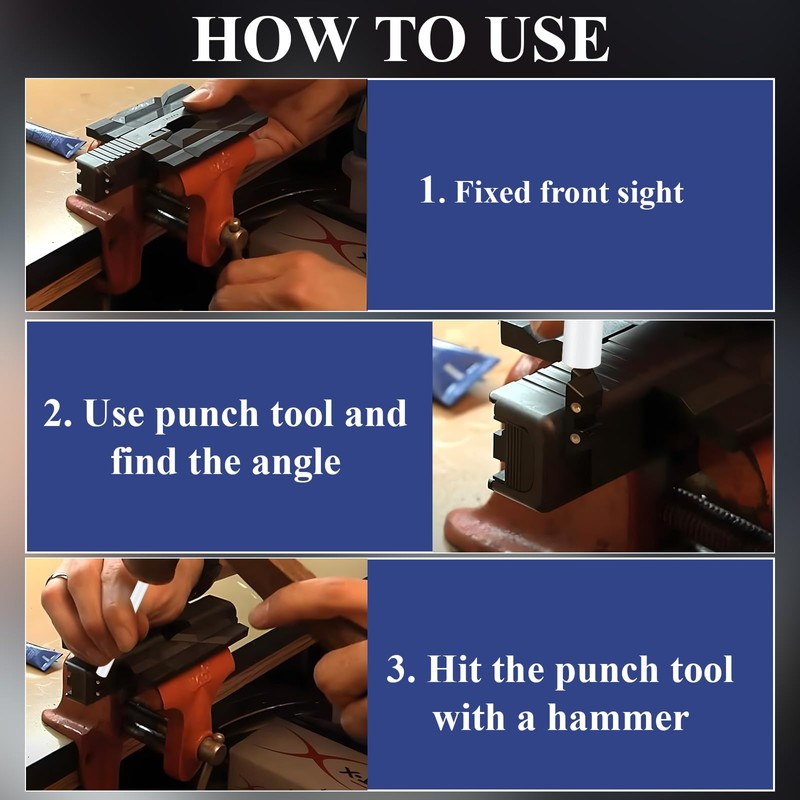 HOW TO USE

1. Fixed front sight

2. Use punch tool and find the angle

3. Hit the punch tool with a hammer