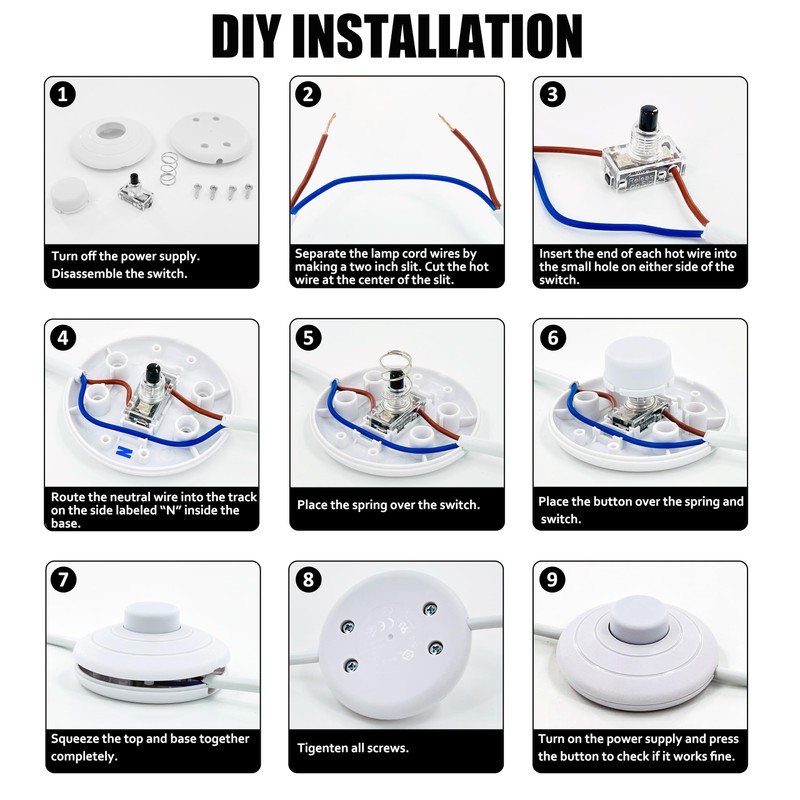 DIY INSTALLATION

1

Turn off the power supply. Disassemble the switch.

2

Separate the lamp cord wires by making a two inch slit. Cut the hot wire at the center of the slit.

3

Insert the end of each hot wire into the small hole on either side of the switch.

4

N

Route the neutral wire into the track on the side labeled "N" inside the base.

5

Place the spring over the switch.

6

Place the button over the spring and switch.

7

Squeeze the top and base together completely.

8

Tigenten all screws.

9

Turn on the power supply and press the button to check if it works fine.