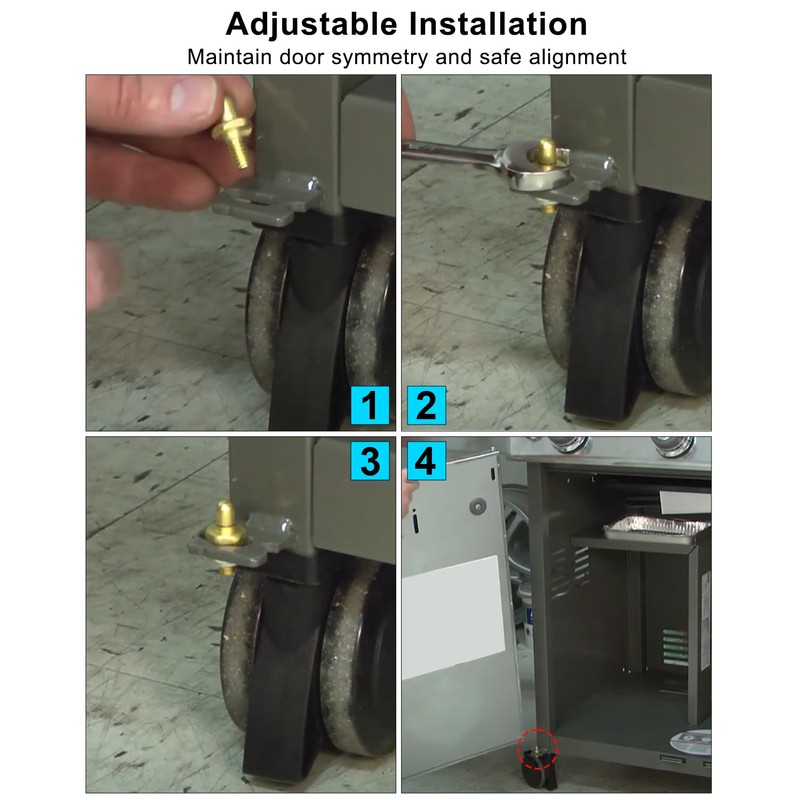 Adjustable Installation
Maintain door symmetry and safe alignment

1

2

3

4