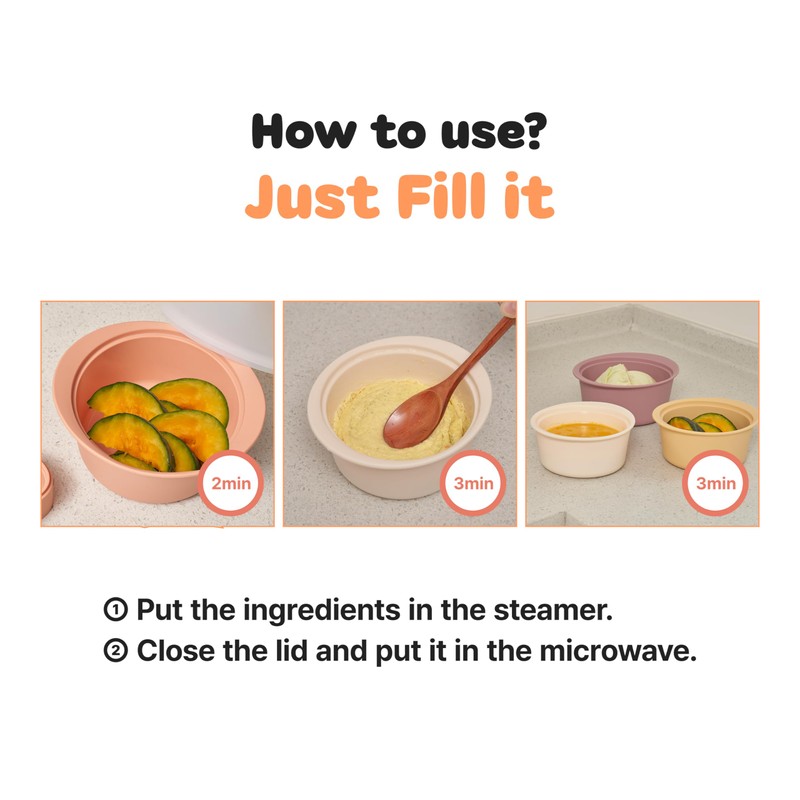 How to use?
Just Fill it

2min

3min

3min

① Put the ingredients in the steamer.
② Close the lid and put it in the microwave.