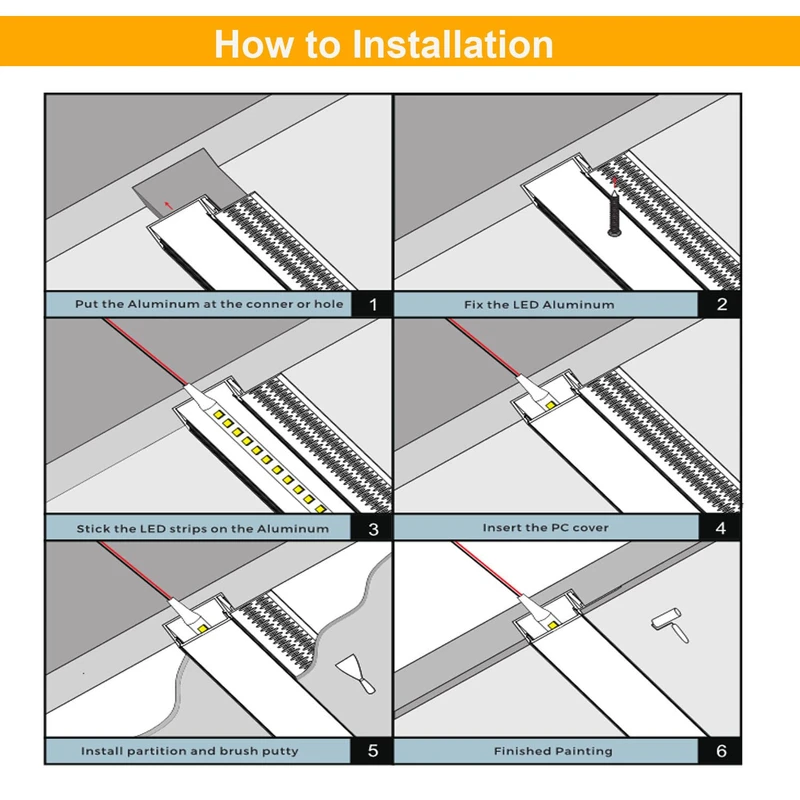 How to Installation

Put the Aluminum at the conner or hole 1

Fix the LED Aluminum 2

Stick the LED strips on the Aluminum 3

Insert the PC cover 4

Install partition and brush putty 5

Finished Painting 6