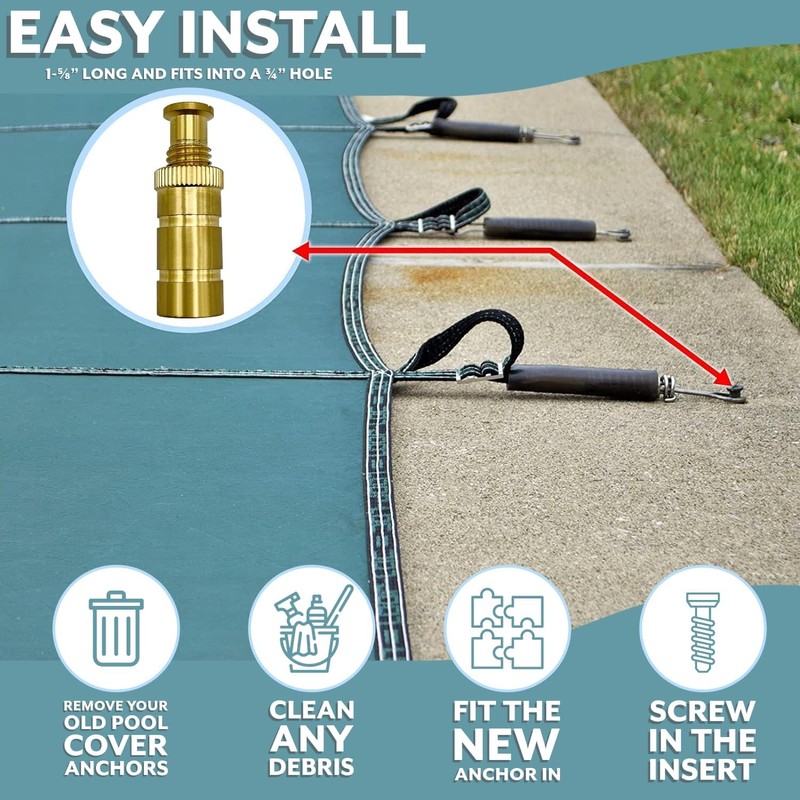 EASY INSTALL

1-⅝" LONG AND FITS INTO A ¾" HOLE

REMOVE YOUR OLD POOL COVER ANCHORS

CLEAN ANY DEBRIS

FIT THE NEW ANCHOR IN

SCREW IN THE INSERT