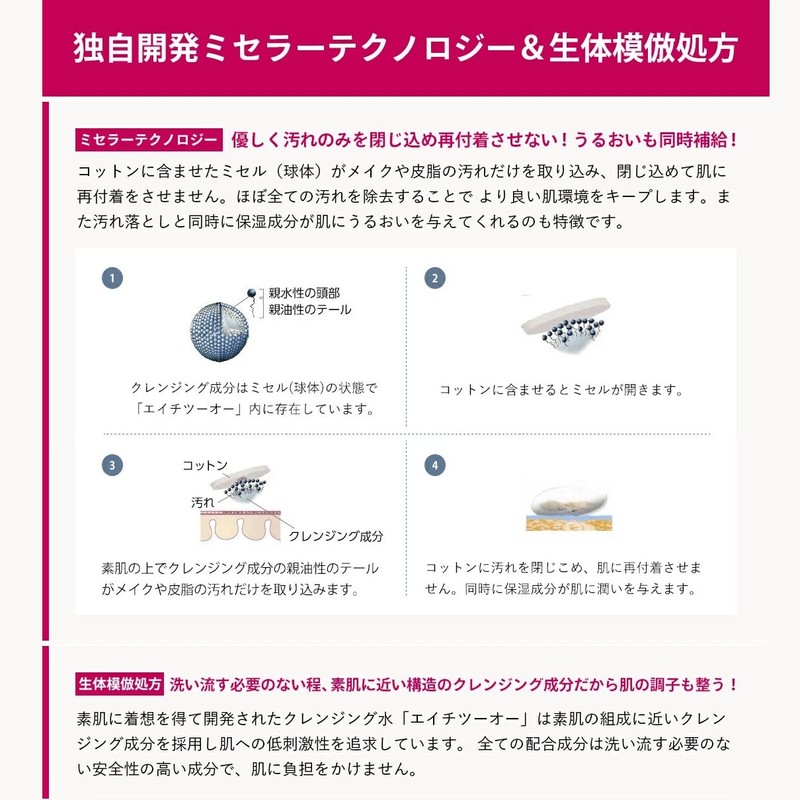 独自開発ミセラーテクノロジー＆生体模倣処方

ミセラーテクノロジー 優しく汚れのみを閉じ込め再付着させない！うるおいも同時補給！

コットンに含ませたミセル（球体）がメイクや皮脂の汚れだけを取り込み、閉じ込めて肌に再付着をさせません。ほぼ全ての汚れを除去することで より良い肌環境をキープします。また汚れ落としと同時に保湿成分が肌にうるおいを与えてくれるのも特徴です。

1

親水性の頭部
親油性のテール

クレンジング成分はミセル(球体)の状態で「エイチツーオー」内に存在しています。

2

コットンに含ませるとミセルが開きます。

3

コットン
汚れ
クレンジング成分

素肌の上でクレンジング成分の親油性のテールがメイクや皮脂の汚れだけを取り込みます。

4

コットンに汚れを閉じこめ、肌に再付着させません。同時に保湿成分が肌に潤いを与えます。

生体模倣処方 洗い流す必要のない程、素肌に近い構造のクレンジング成分だから肌の調子も整う！

素肌に着想を得て開発されたクレンジング水「エイチツーオー」は素肌の組成に近いクレンジング成分を採用し肌への低刺激性を追求しています。 全ての配合成分は洗い流す必要のない安全性の高い成分で、肌に負担をかけません。