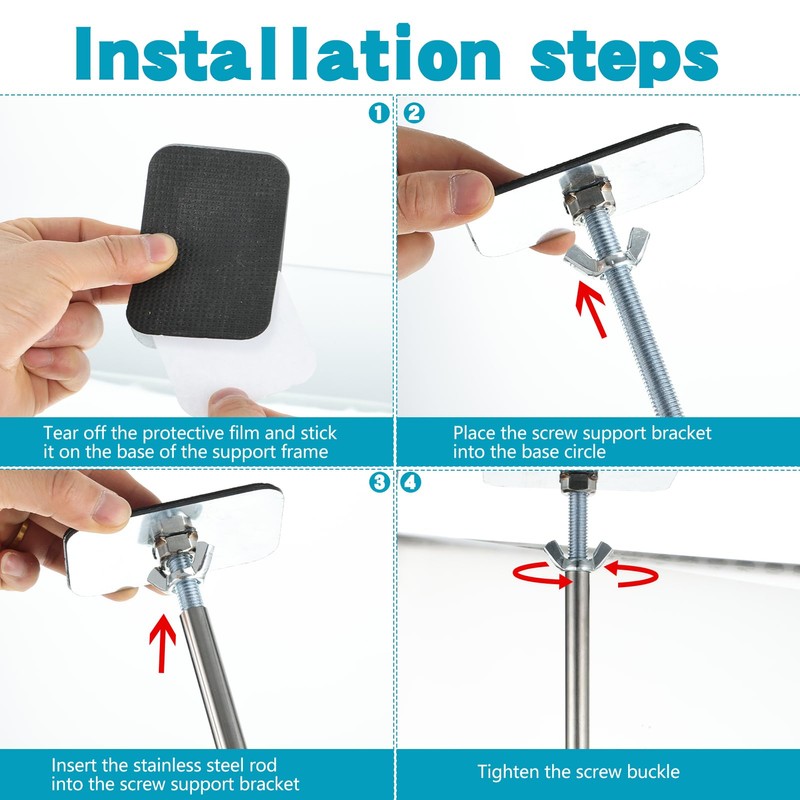 Installation steps

1

Tear off the protective film and stick it on the base of the support frame

2

Place the screw support bracket into the base circle

3

Insert the stainless steel rod into the screw support bracket

4

Tighten the screw buckle