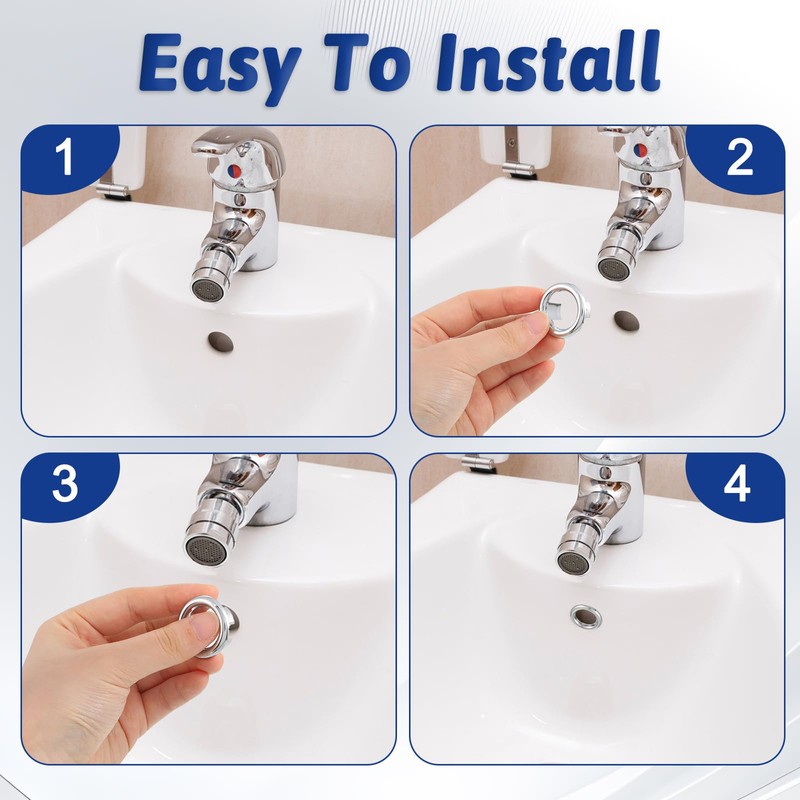 Easy To Install

1

2

3

4