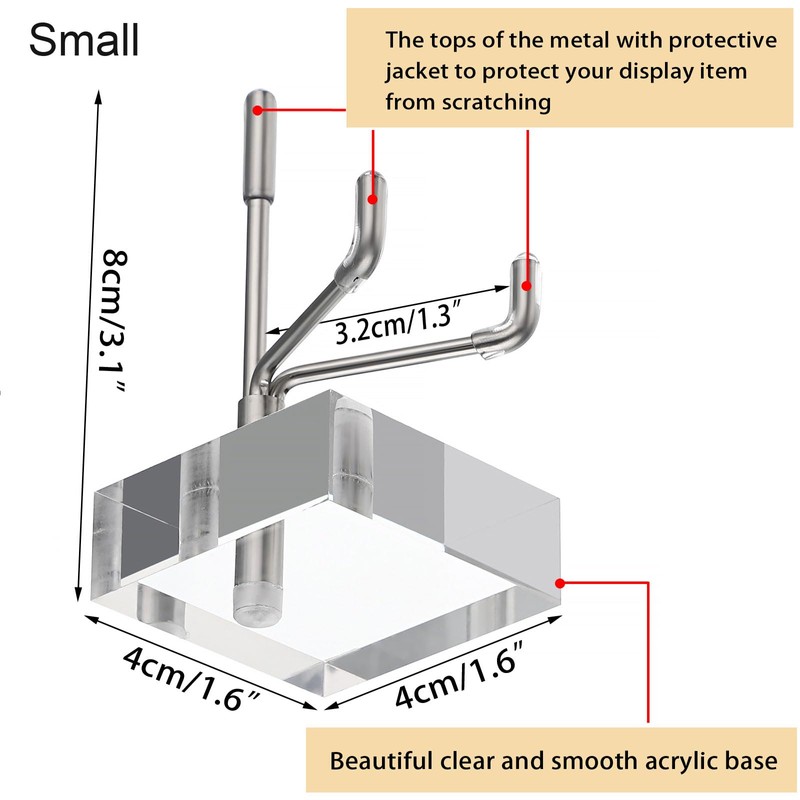 Small

The tops of the metal with protective jacket to protect your display item from scratching

8cm/3.1″

3.2cm/1.3″

4cm/1.6″

4cm/1.6″

Beautiful clear and smooth acrylic base