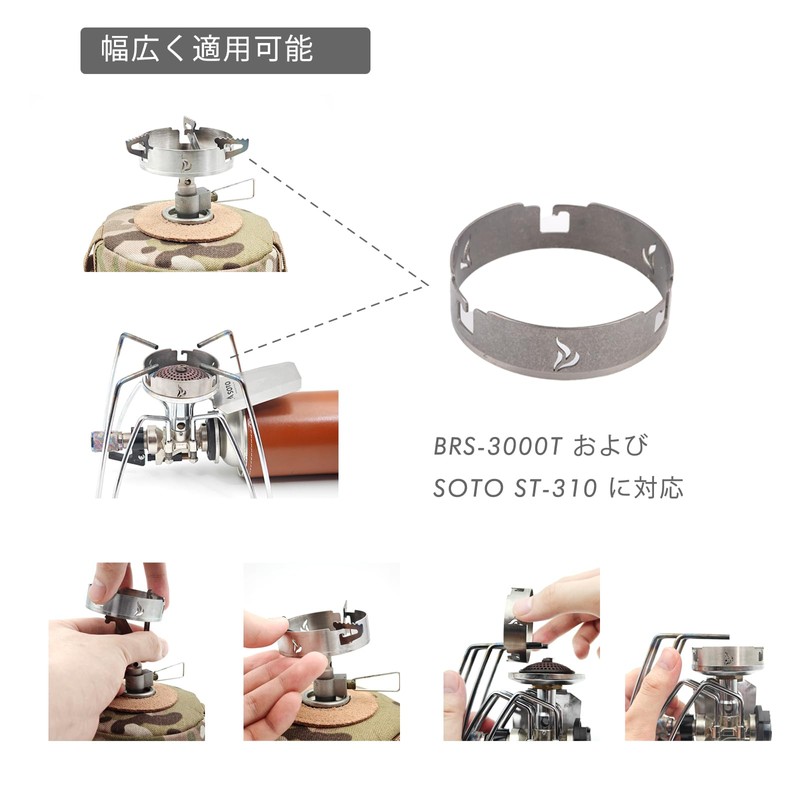 幅広く適用可能

SOTO

BRS-3000T および
SOTO ST-310 に対応