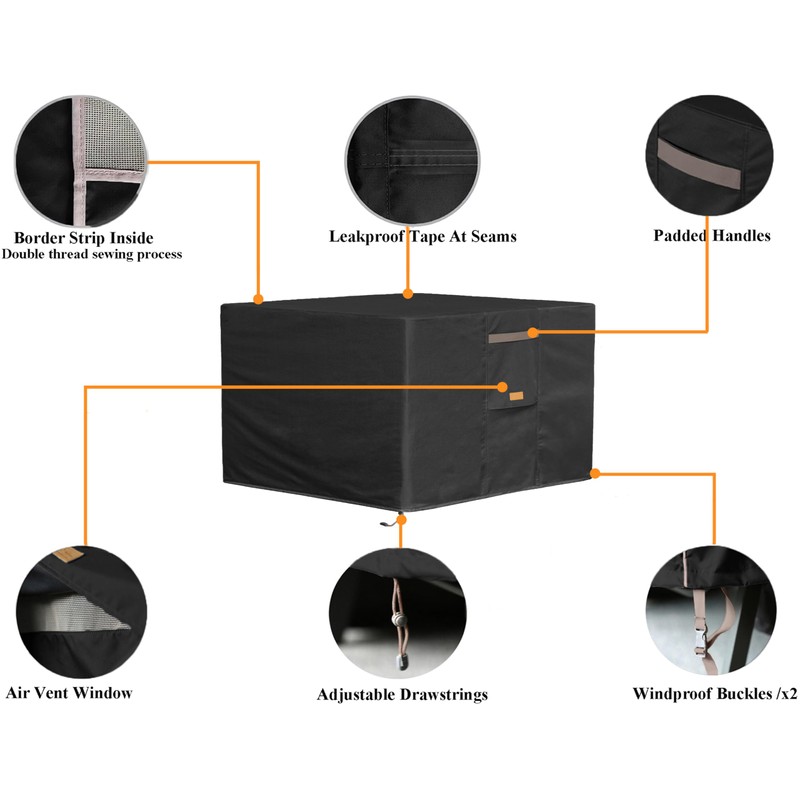 Border Strip Inside
Double thread sewing process

Leakproof Tape At Seams

Padded Handles

Air Vent Window

Adjustable Drawstrings

Windproof Buckles /x2