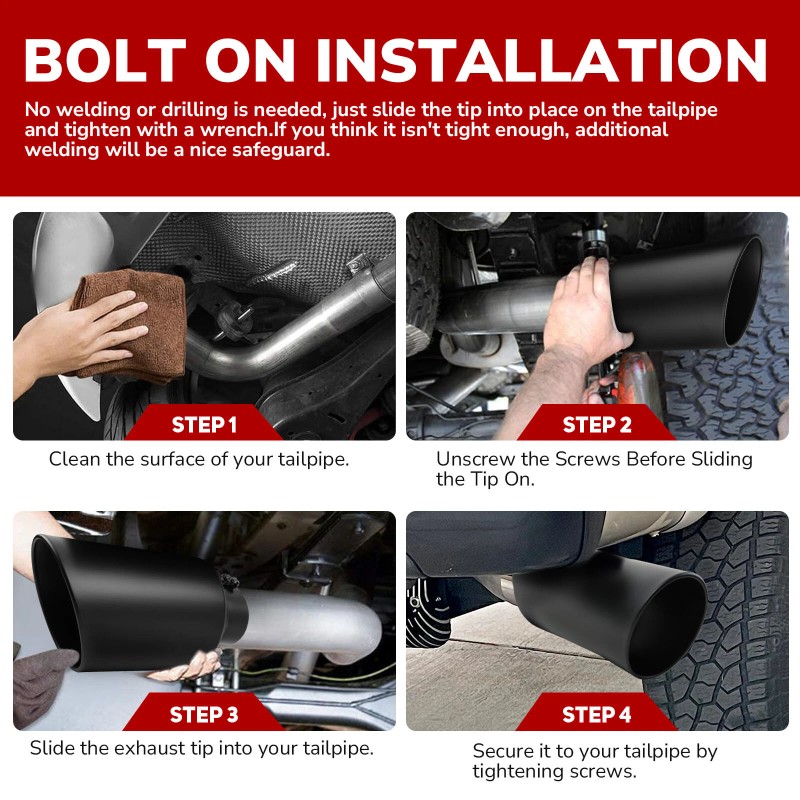 BOLT ON INSTALLATION

No welding or drilling is needed, just slide the tip into place on the tailpipe and tighten with a wrench.If you think it isn't tight enough, additional welding will be a nice safeguard.

STEP 1

Clean the surface of your tailpipe.

STEP 2

Unscrew the Screws Before Sliding the Tip On.

STEP 3

Slide the exhaust tip into your tailpipe.

STEP 4

Secure it to your tailpipe by tightening screws.