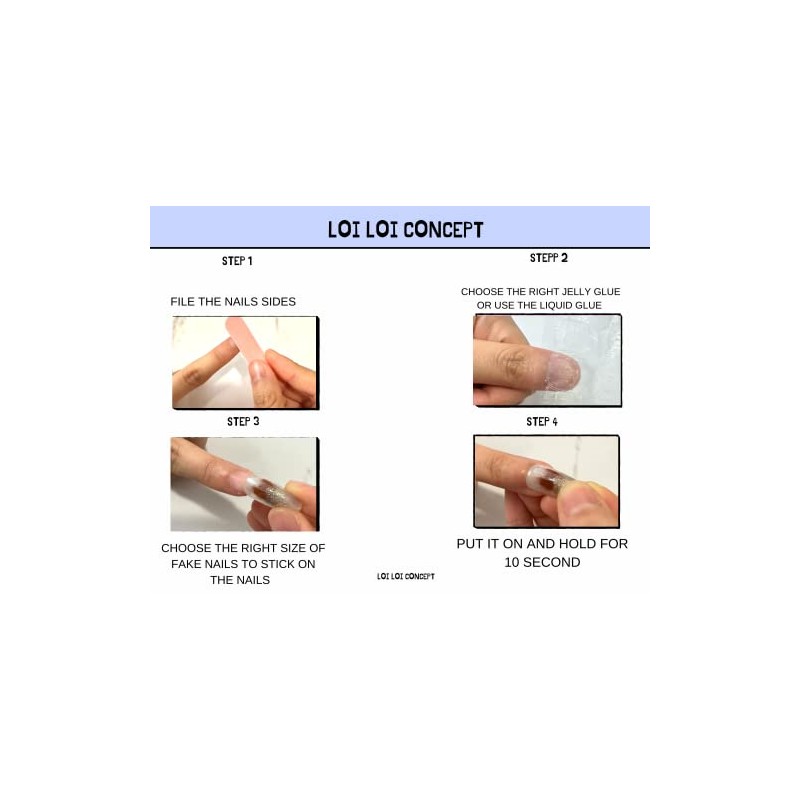 LOI LOI CONCEPT

STEP 1

FILE THE NAILS SIDES

STEPP 2

CHOOSE THE RIGHT JELLY GLUE OR USE THE LIQUID GLUE

STEP 3

CHOOSE THE RIGHT SIZE OF FAKE NAILS TO STICK ON THE NAILS

STEP 4

PUT IT ON AND HOLD FOR 10 SECOND

LOI LOI CONCEPT