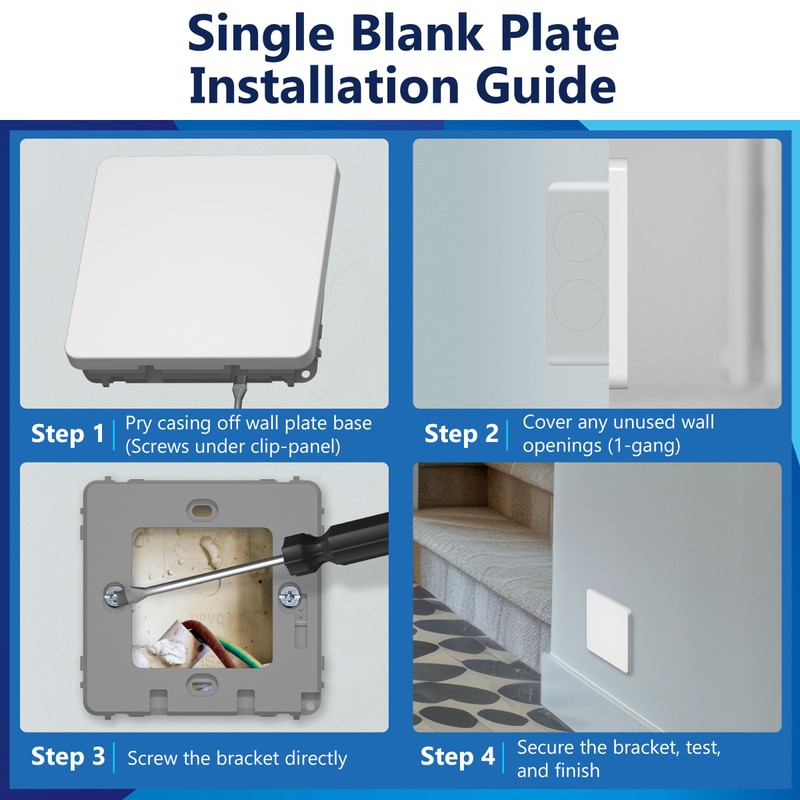 Single Blank Plate
Installation Guide

Step 1 | Pry casing off wall plate base (Screws under clip-panel)

Step 2 | Cover any unused wall openings (1-gang)

Step 3 | Screw the bracket directly

Step 4 | Secure the bracket, test, and finish