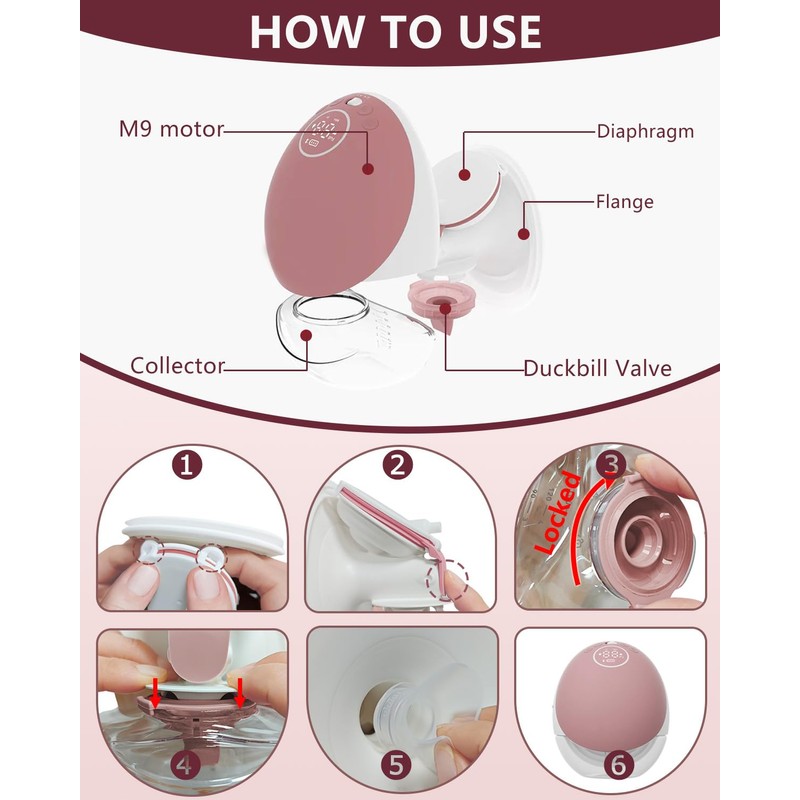 HOW TO USE

M9 motor

Diaphragm

Flange

Collector

Duckbill Valve

1

2

3

Locked

4

5

6