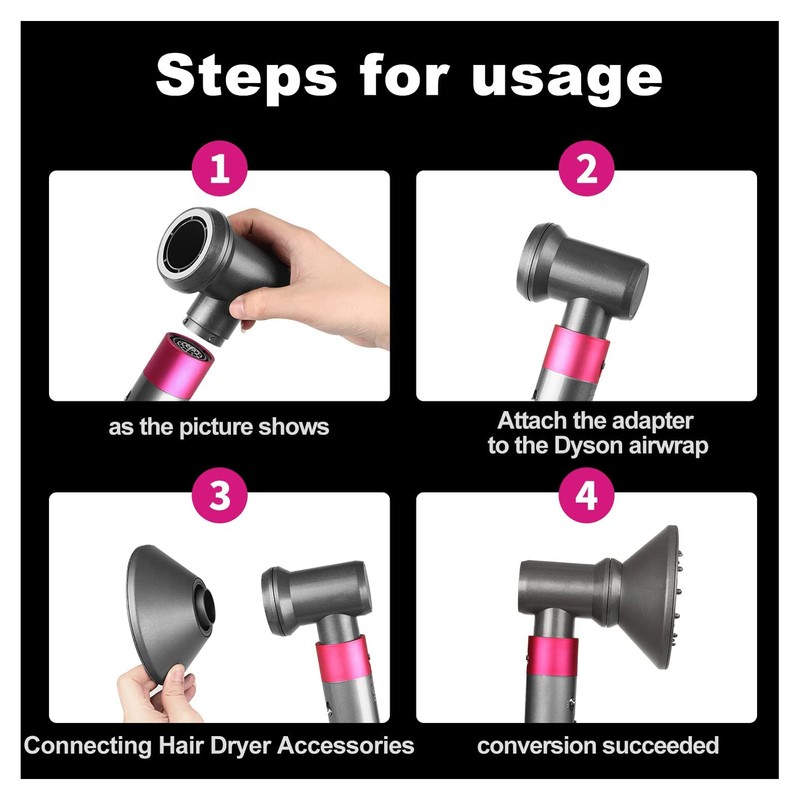 Steps for usage

1

as the picture shows

2

Attach the adapter to the Dyson airwrap

3

Connecting Hair Dryer Accessories

4

conversion succeeded