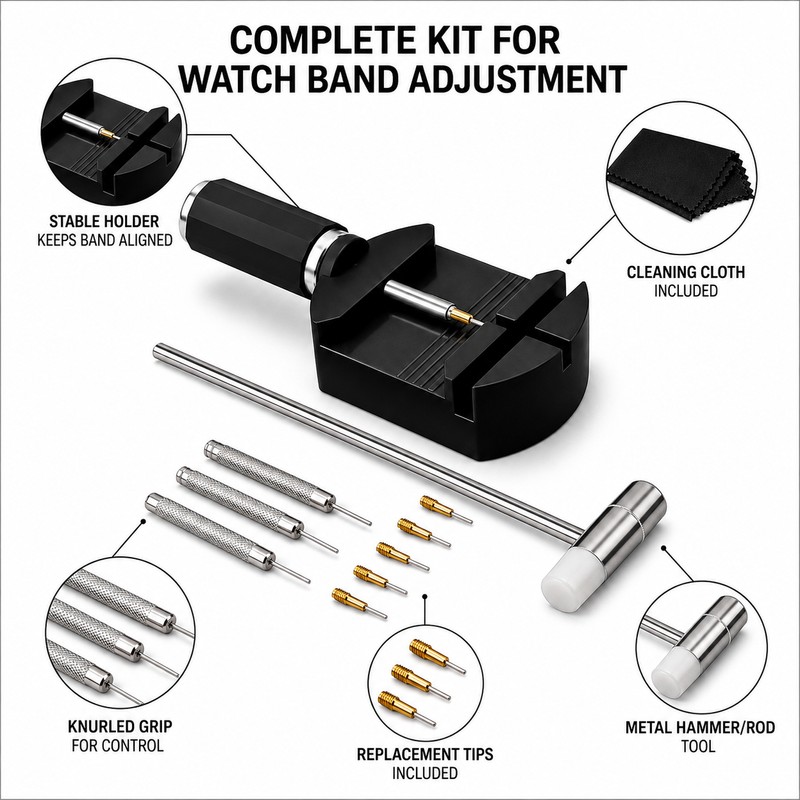 COMPLETE KIT FOR WATCH BAND ADJUSTMENT

STABLE HOLDER
KEEPS BAND ALIGNED

CLEANING CLOTH
INCLUDED

KNURLED GRIP
FOR CONTROL

REPLACEMENT TIPS
INCLUDED

METAL HAMMER/ROD
TOOL