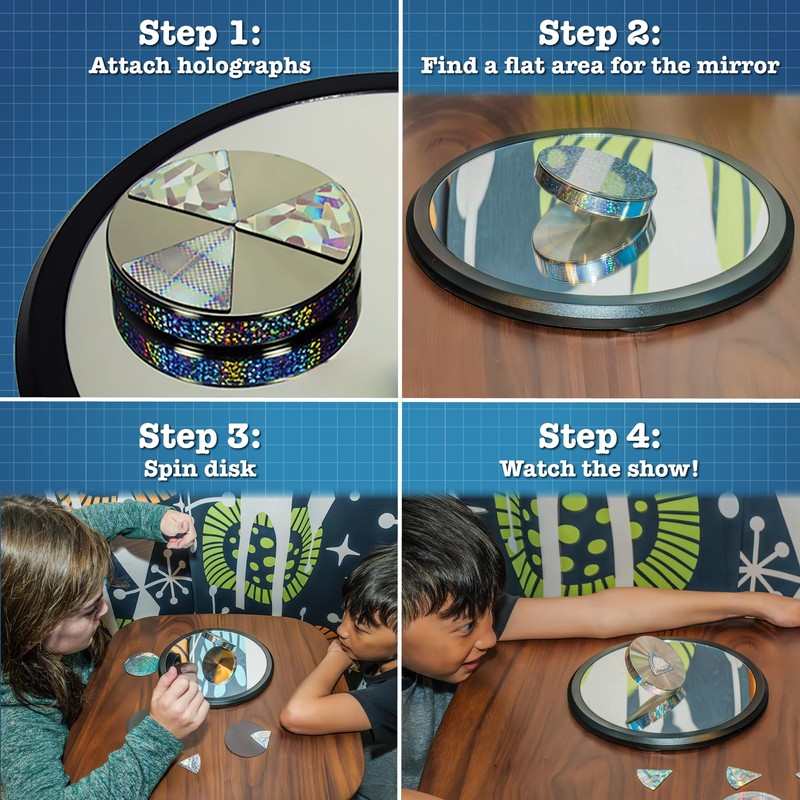 Step 1:
Attach holographs

Step 2:
Find a flat area for the mirror

Step 3:
Spin disk

Step 4:
Watch the show!