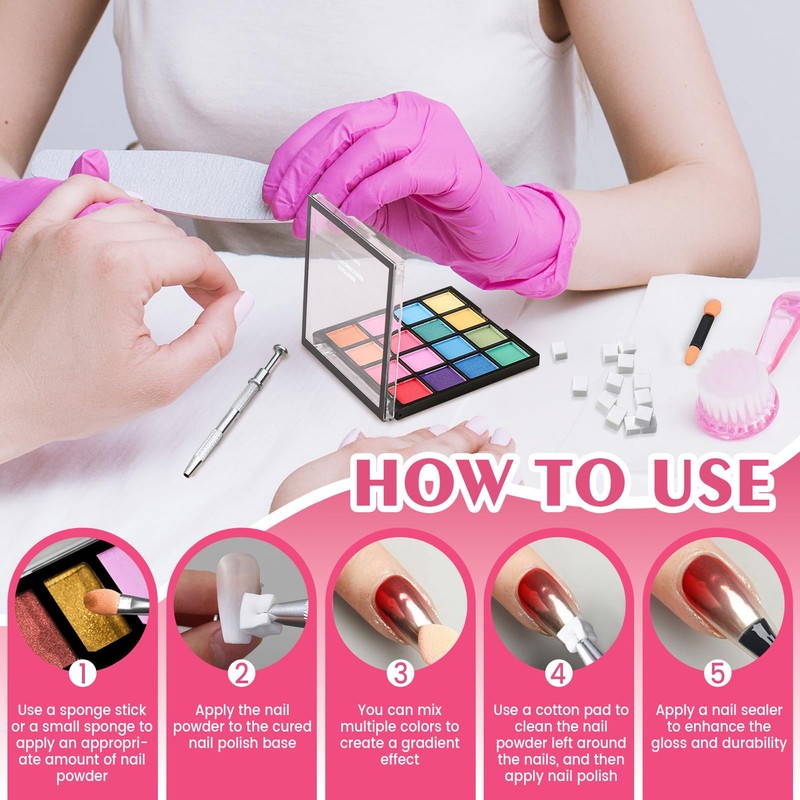 HOW TO USE

1
Use a sponge stick or a small sponge to apply an appropriate amount of nail powder

2
Apply the nail powder to the cured nail polish base

3
You can mix multiple colors to create a gradient effect

4
Use a cotton pad to clean the nail powder left around the nails, and then apply nail polish

5
Apply a nail sealer to enhance the gloss and durability