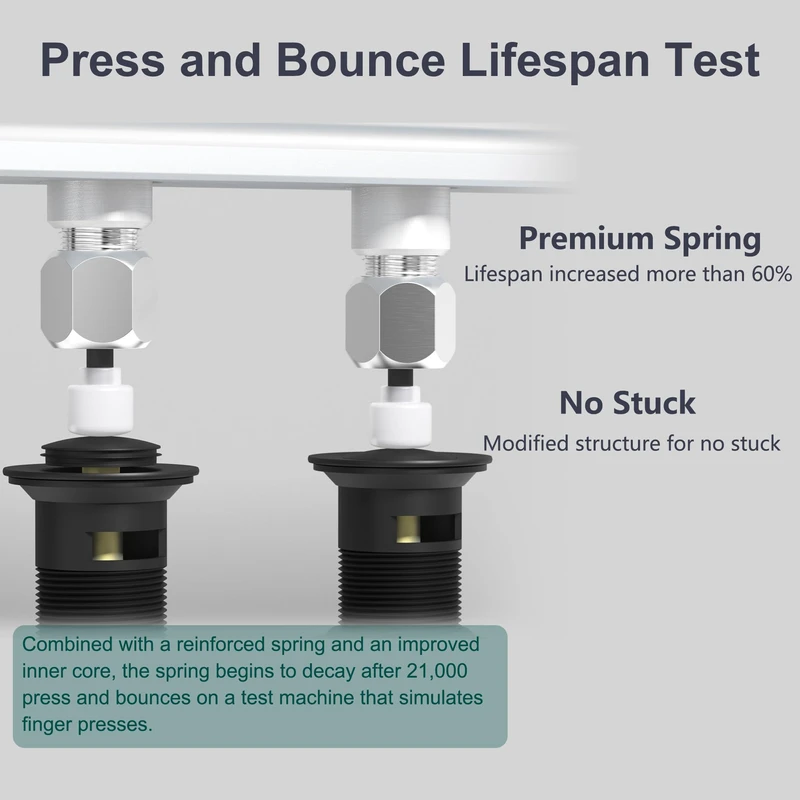 Press and Bounce Lifespan Test

Premium Spring
Lifespan increased more than 60%

No Stuck
Modified structure for no stuck

Combined with a reinforced spring and an improved inner core, the spring begins to decay after 21,000 press and bounces on a test machine that simulates finger presses.