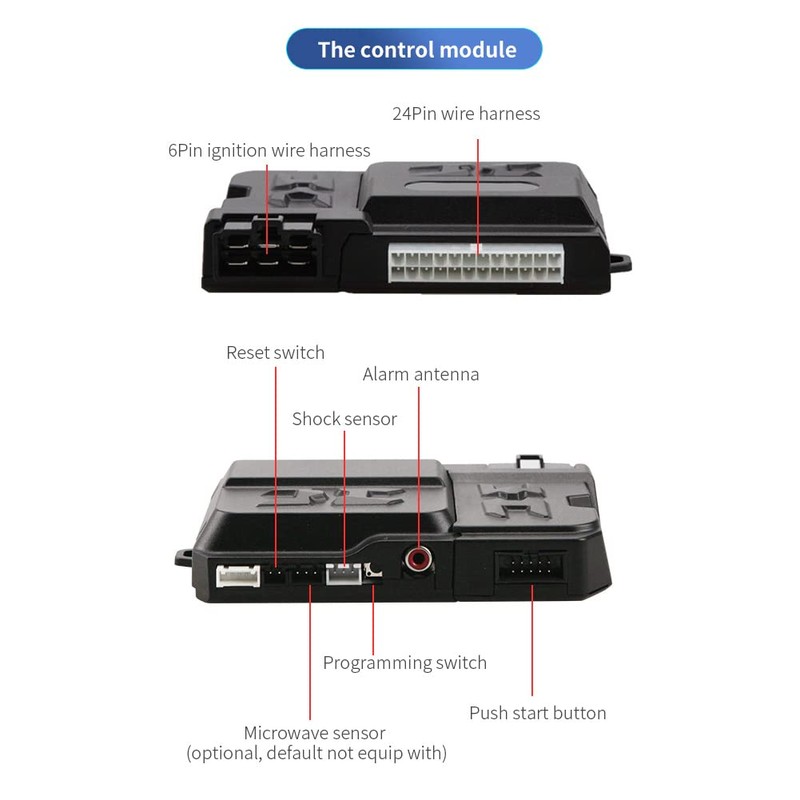 The control module

24Pin wire harness

6Pin ignition wire harness

Reset switch

Alarm antenna

Shock sensor

Programming switch

Push start button

Microwave sensor
(optional, default not equip with)