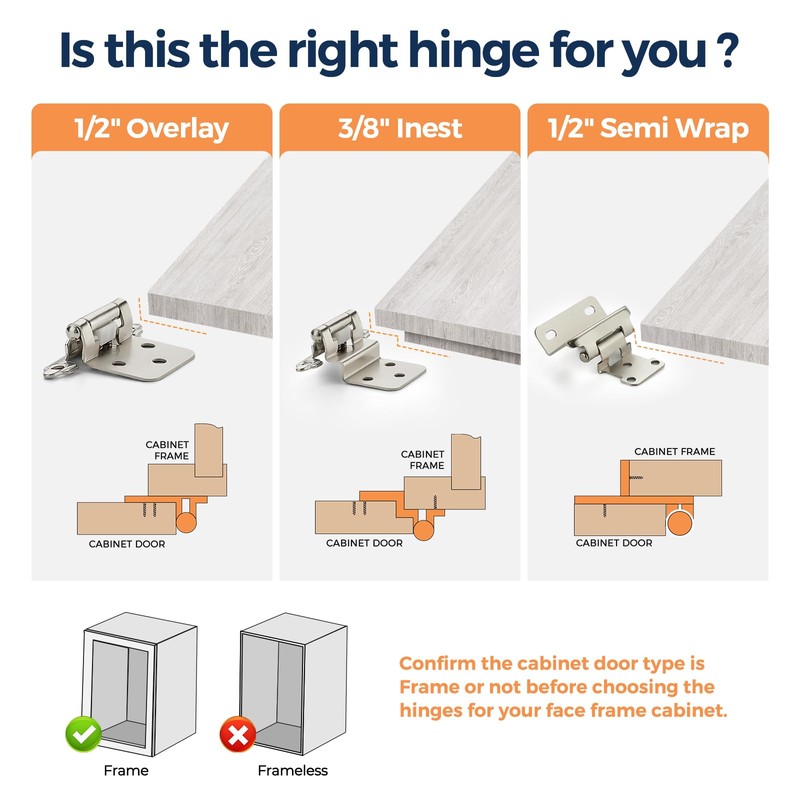 Is this the right hinge for you ?

1/2" Overlay

CABINET FRAME

CABINET DOOR

3/8" Inest

CABINET FRAME

CABINET DOOR

1/2" Semi Wrap

CABINET FRAME

CABINET DOOR

Frame

Frameless

Confirm the cabinet door type is Frame or not before choosing the hinges for your face frame cabinet.