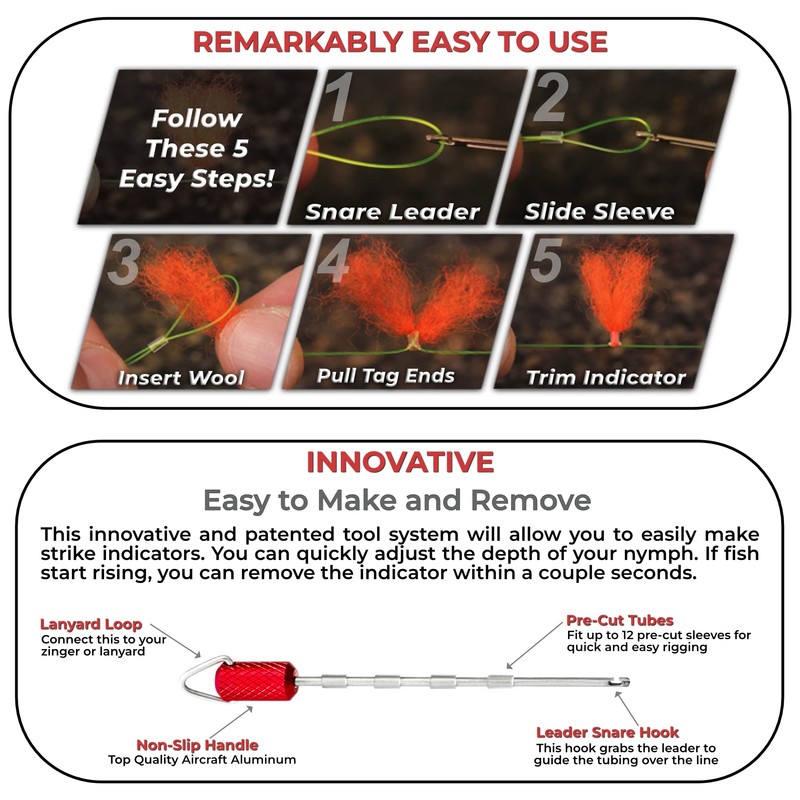 REMARKABLY EASY TO USE

Follow These 5 Easy Steps!

1 Snare Leader

2 Slide Sleeve

3 Insert Wool

4 Pull Tag Ends

5 Trim Indicator

INNOVATIVE

Easy to Make and Remove

This innovative and patented tool system will allow you to easily make strike indicators. You can quickly adjust the depth of your nymph. If fish start rising, you can remove the indicator within a couple seconds.

Lanyard Loop
Connect this to your zinger or lanyard

Pre-Cut Tubes
Fit up to 12 pre-cut sleeves for quick and easy rigging

Non-Slip Handle
Top Quality Aircraft Aluminum

Leader Snare Hook
This hook grabs the leader to guide the tubing over the line