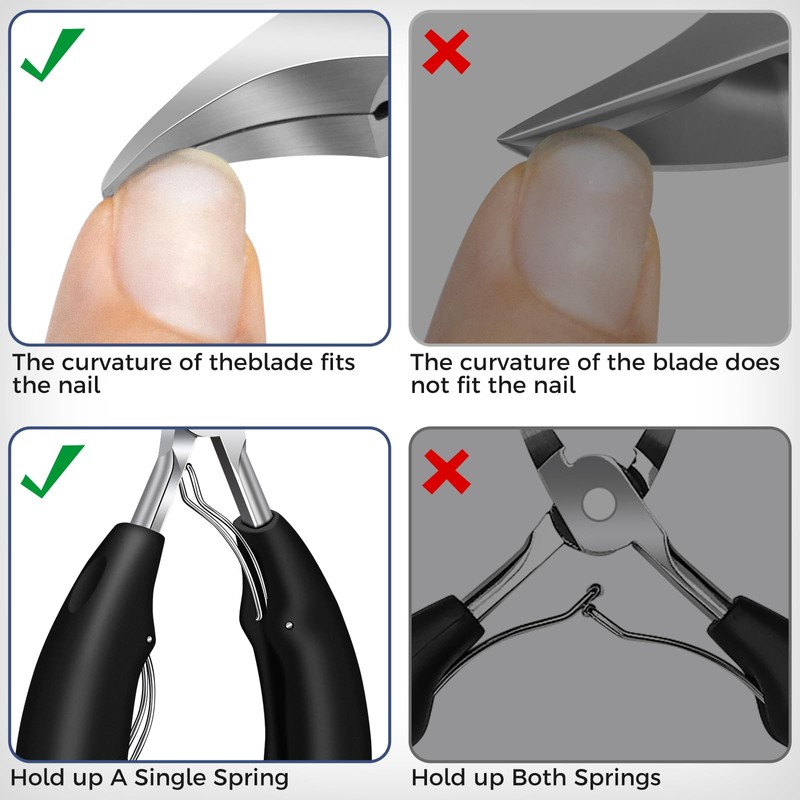 The curvature of theblade fits the nail

The curvature of the blade does not fit the nail

Hold up A Single Spring

Hold up Both Springs