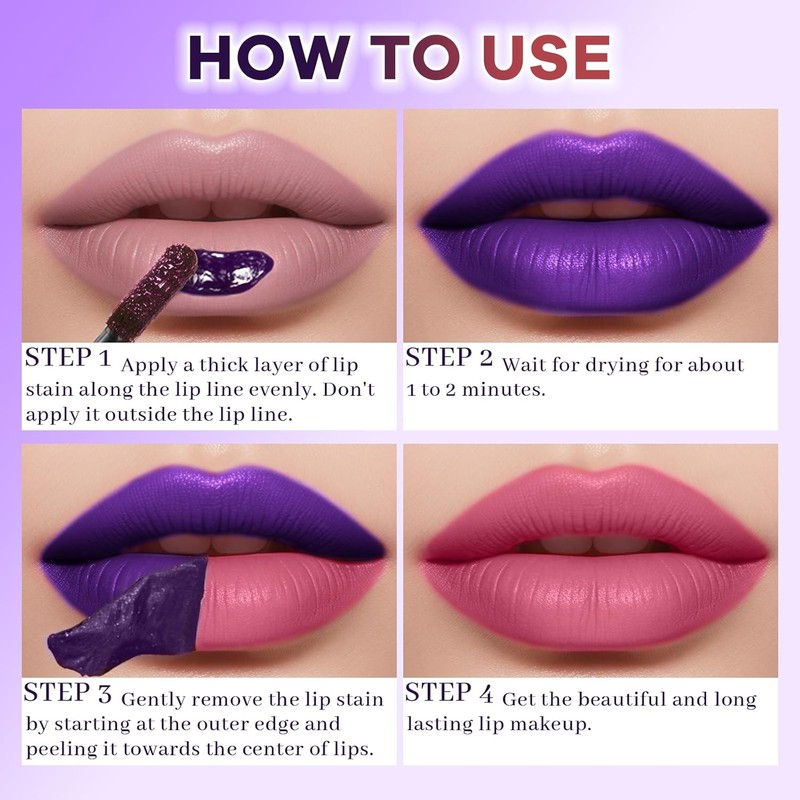 HOW TO USE

STEP 1 Apply a thick layer of lip stain along the lip line evenly. Don't apply it outside the lip line.

STEP 2 Wait for drying for about 1 to 2 minutes.

STEP 3 Gently remove the lip stain by starting at the outer edge and peeling it towards the center of lips.

STEP 4 Get the beautiful and long lasting lip makeup.